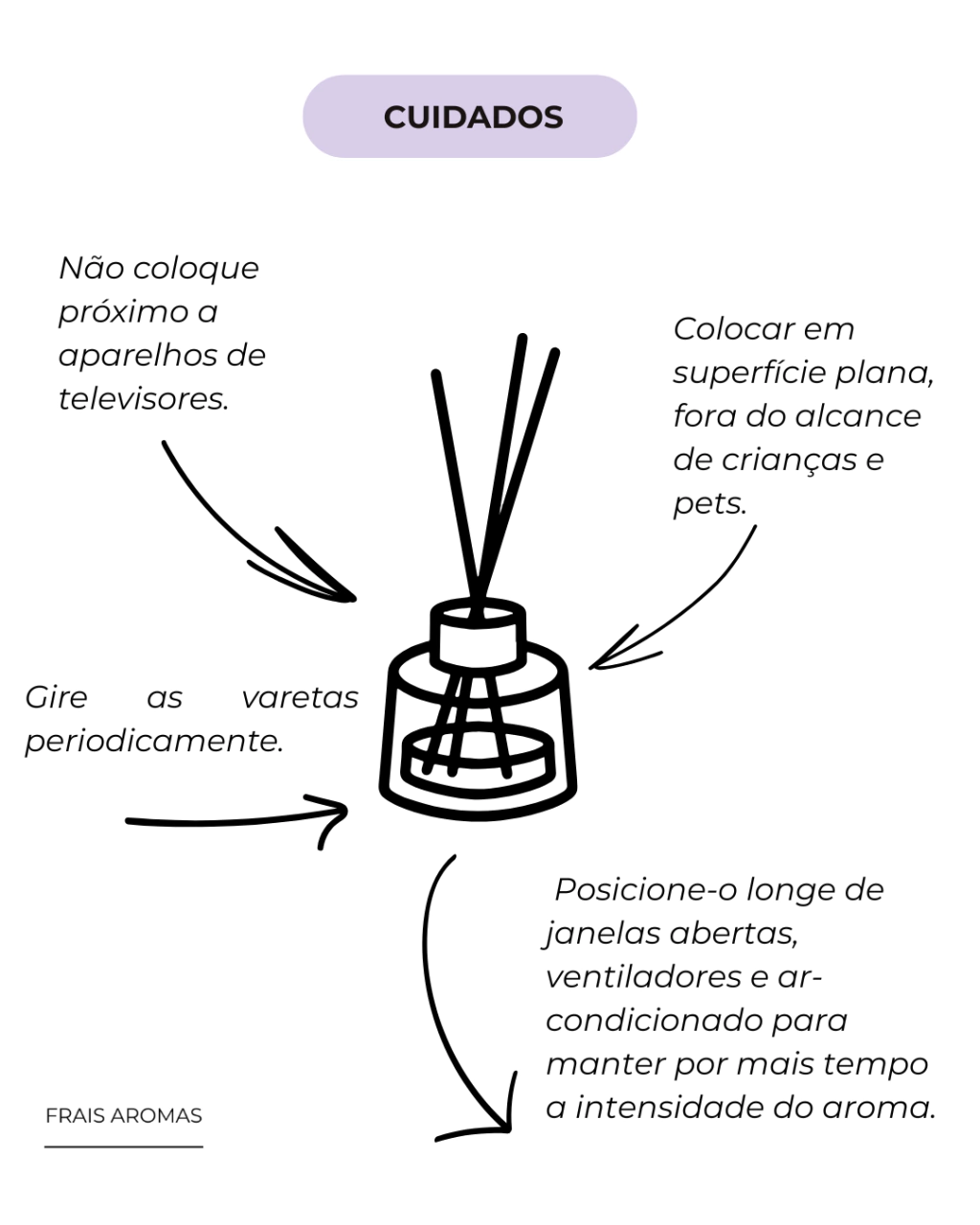 CUIDADOS

Não coloque próximo a aparelhos de televisores.

Colocar em superfície plana, fora do alcance de crianças e pets.

Gire as varetas periodicamente.

Posicione-o longe de janelas abertas, ventiladores e ar-condicionado para manter por mais tempo a intensidade do aroma.

FRAIS AROMAS