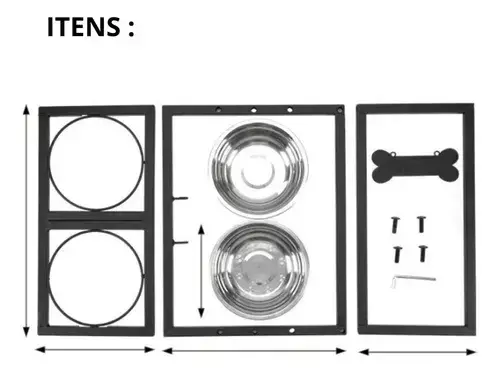 ITENS :