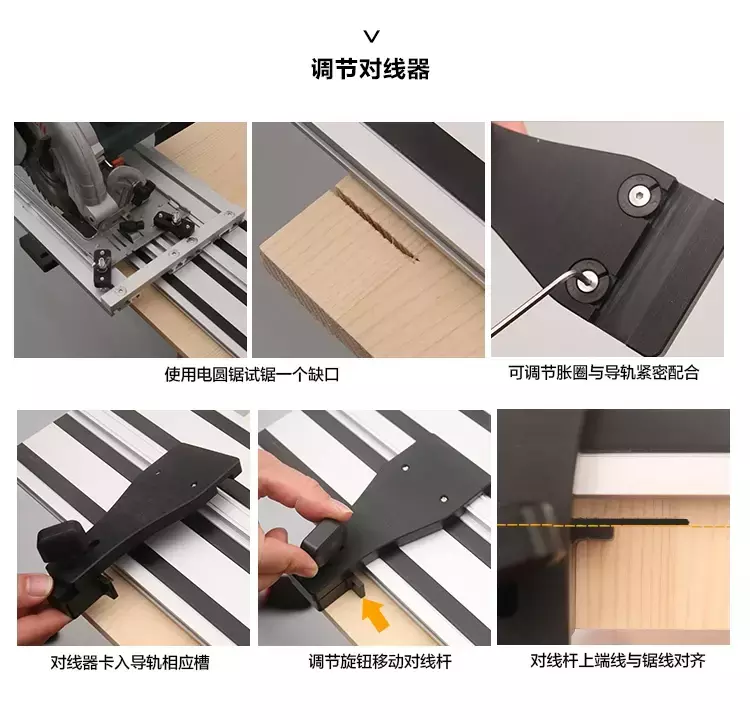 调节对线器

使用电圆锯试锯一个缺口

可调节胀圈与导轨紧密配合

对线器卡入导轨相应槽

调节旋钮移动对线杆

对线杆上端线与锯线对齐