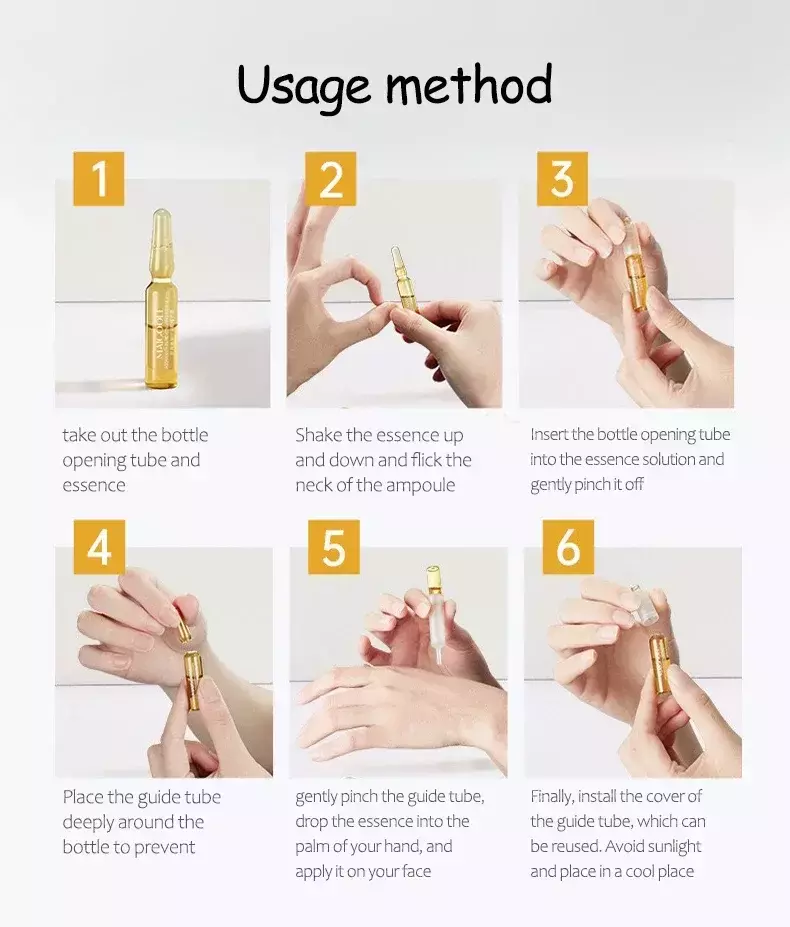 Usage method

1

take out the bottle opening tube and essence

2

Shake the essence up and down and flick the neck of the ampoule

3

Insert the bottle opening tube into the essence solution and gently pinch it off

4

Place the guide tube deeply around the bottle to prevent

5

gently pinch the guide tube, drop the essence into the palm of your hand, and apply it on your face

6

Finally, install the cover of the guide tube, which can be reused. Avoid sunlight and place in a cool place