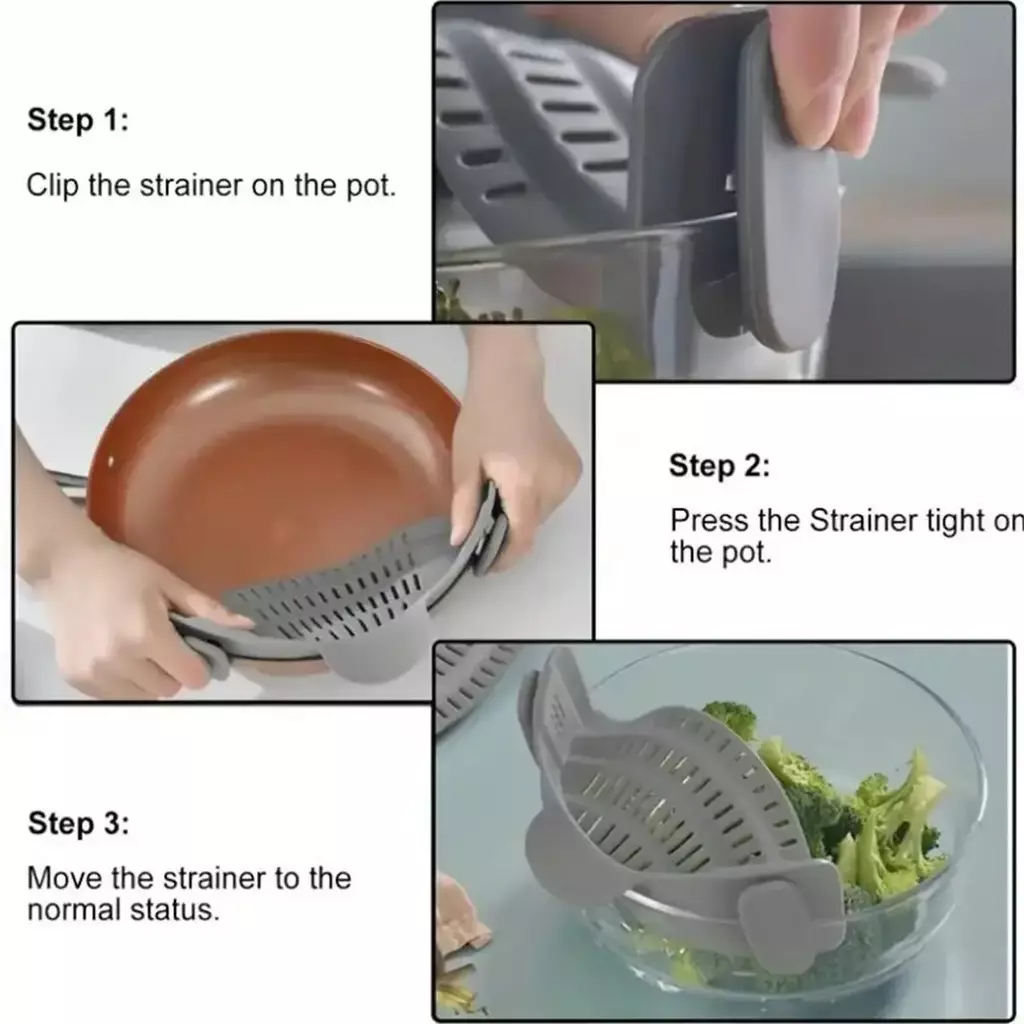 Step 1:

Clip the strainer on the pot.

Step 2:

Press the Strainer tight on the pot.

Step 3:

Move the strainer to the normal status.