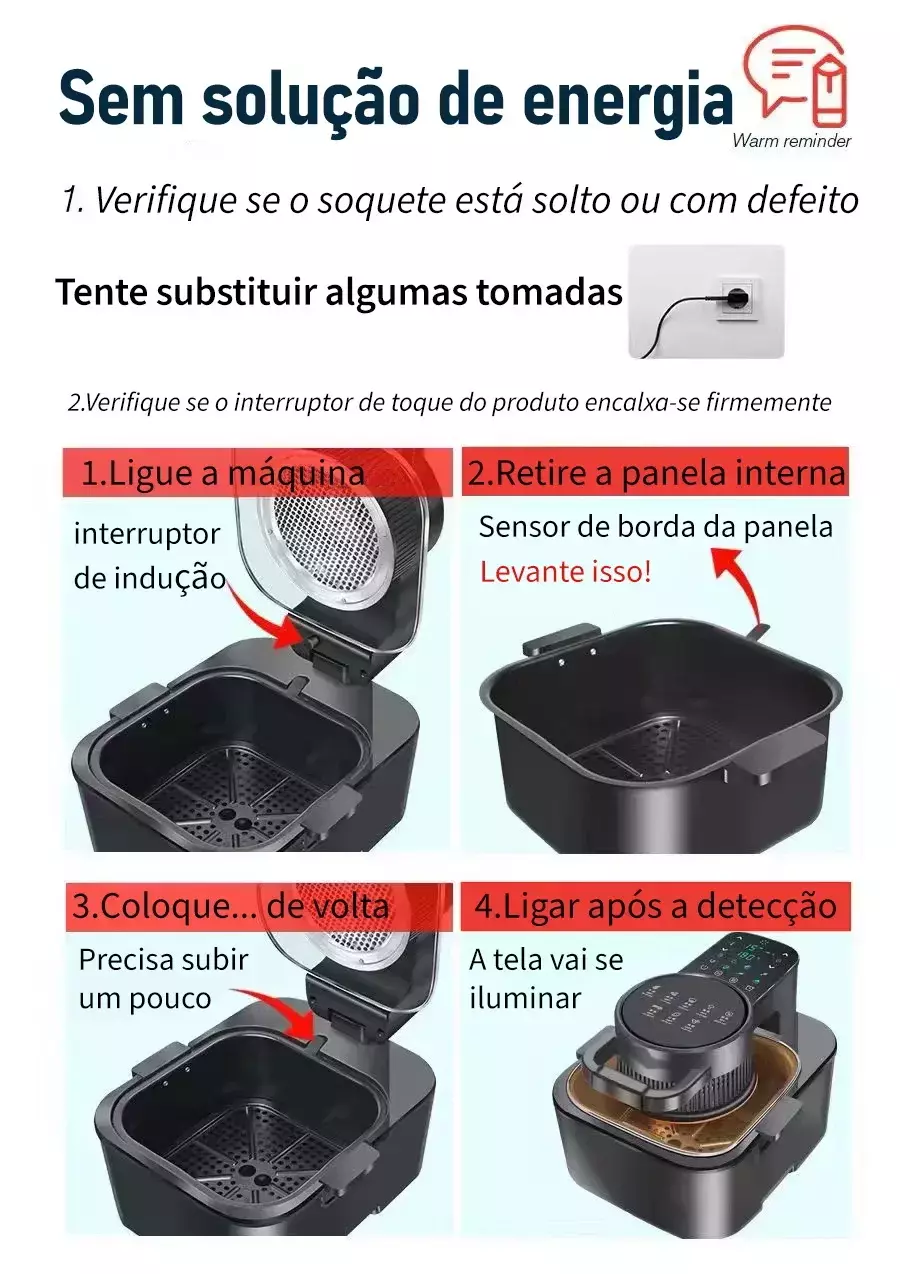 Sem solução de energia

Warm reminder

1. Verifique se o soquete está solto ou com defeito

Tente substituir algumas tomadas

2.Verifique se o interruptor de toque do produto encalxa-se firmemente

1.Ligue a máquina

interruptor de indução

2.Retire a panela interna

Sensor de borda da panela

Levante isso!

3.Coloque... de volta

Precisa subir um pouco

4.Ligar após a detecção

A tela vai se iluminar