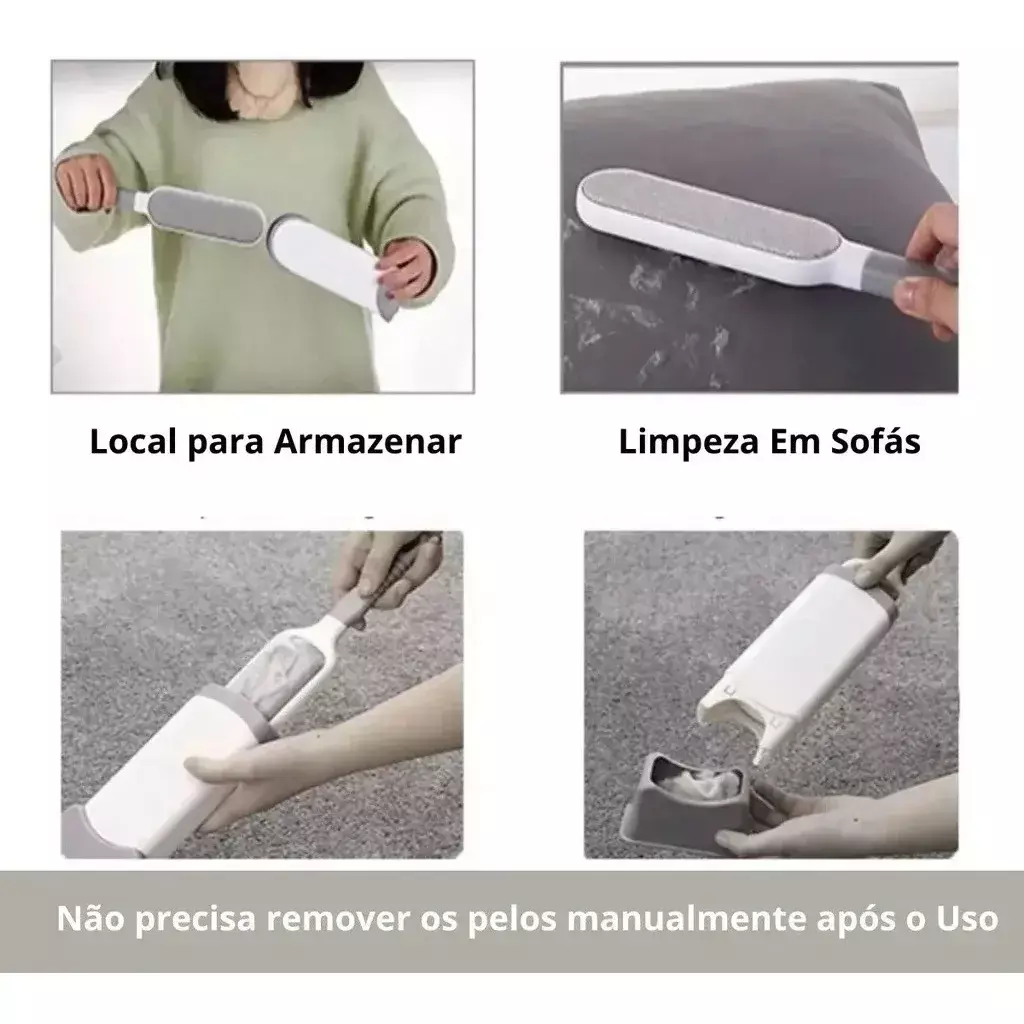 Local para Armazenar

Limpeza Em Sofás

Não precisa remover os pelos manualmente após o Uso