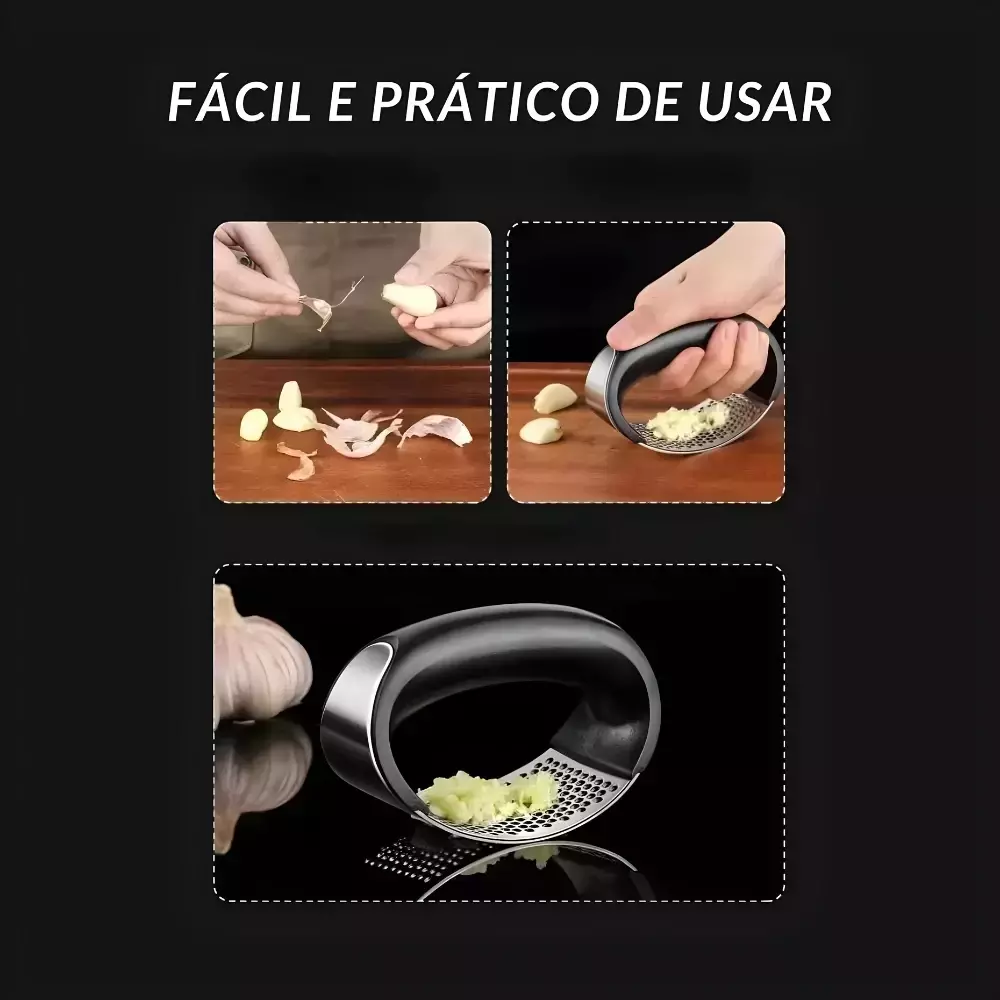 FÁCIL E PRÁTICO DE USAR