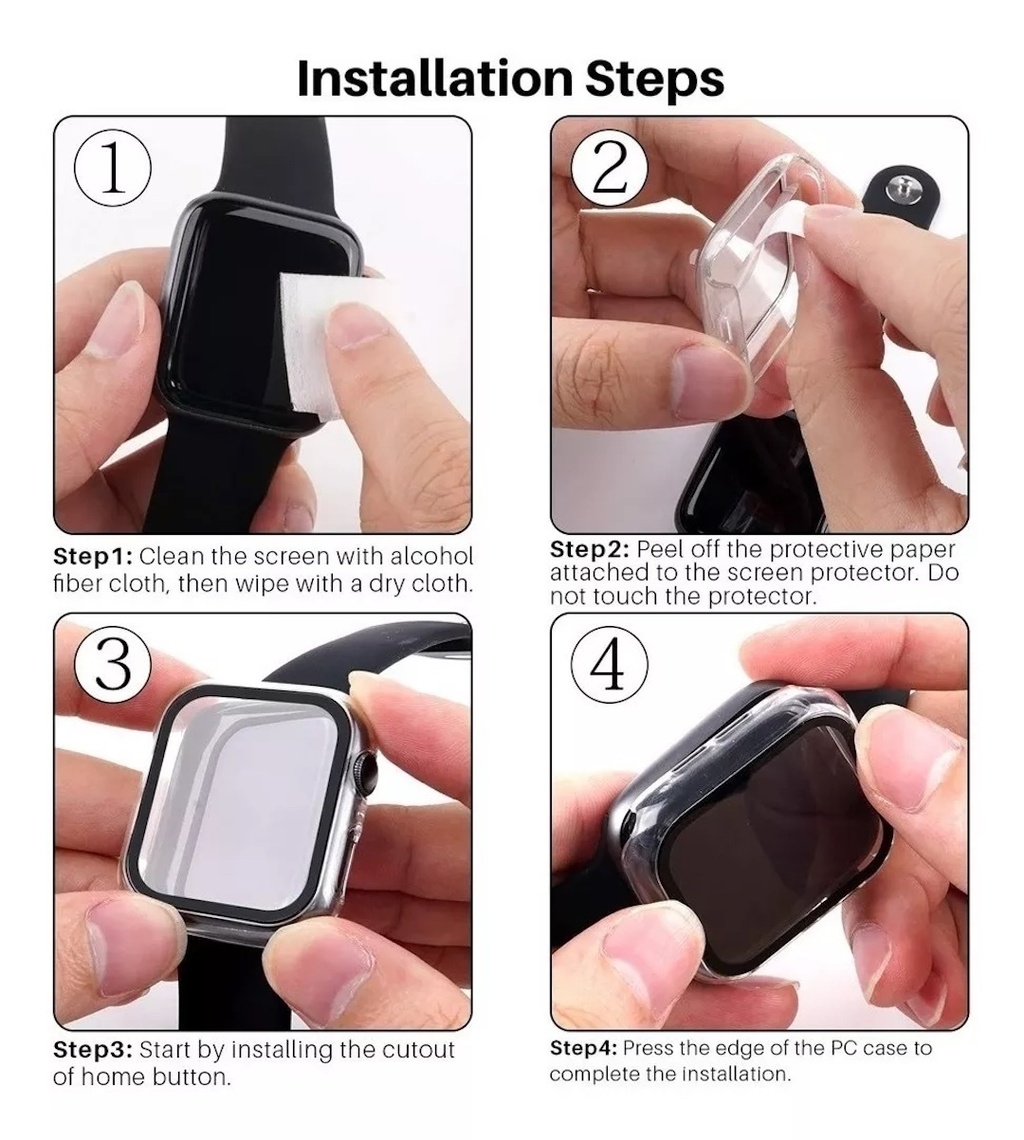 Installation Steps

①

Step1: Clean the screen with alcohol fiber cloth, then wipe with a dry cloth.

②

Step2: Peel off the protective paper attached to the screen protector. Do not touch the protector.

③

Step3: Start by installing the cutout of home button.

④

Step4: Press the edge of the PC case to complete the installation.