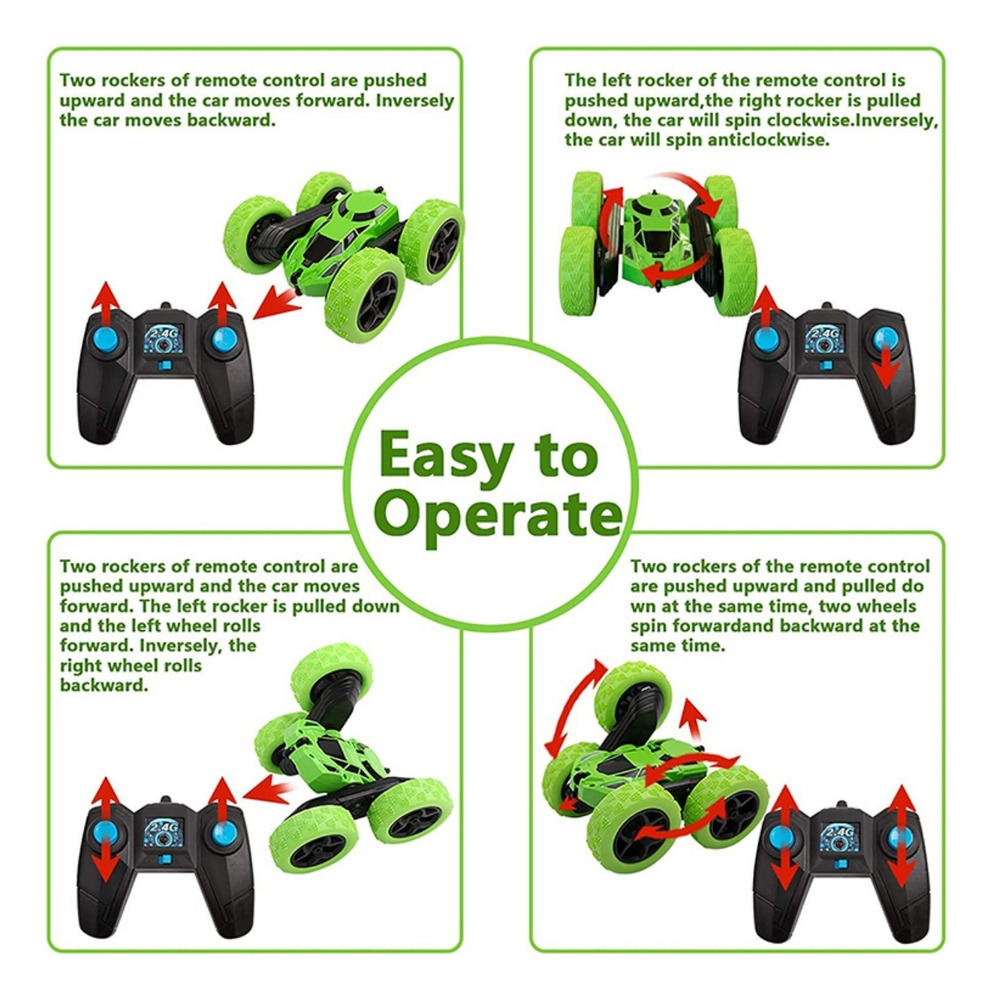 Two rockers of remote control are pushed upward and the car moves forward. Inversely the car moves backward.

2.4G

The left rocker of the remote control is pushed upward,the right rocker is pulled down, the car will spin clockwise.Inversely, the car will spin anticlockwise.

2.4G

Easy to Operate

Two rockers of remote control are pushed upward and the car moves forward. The left rocker is pulled down and the left wheel rolls forward. Inversely, the right wheel rolls backward.

2.4G

Two rockers of the remote control are pushed upward and pulled do wn at the same time, two wheels spin forwardand backward at the same time.

2.4G