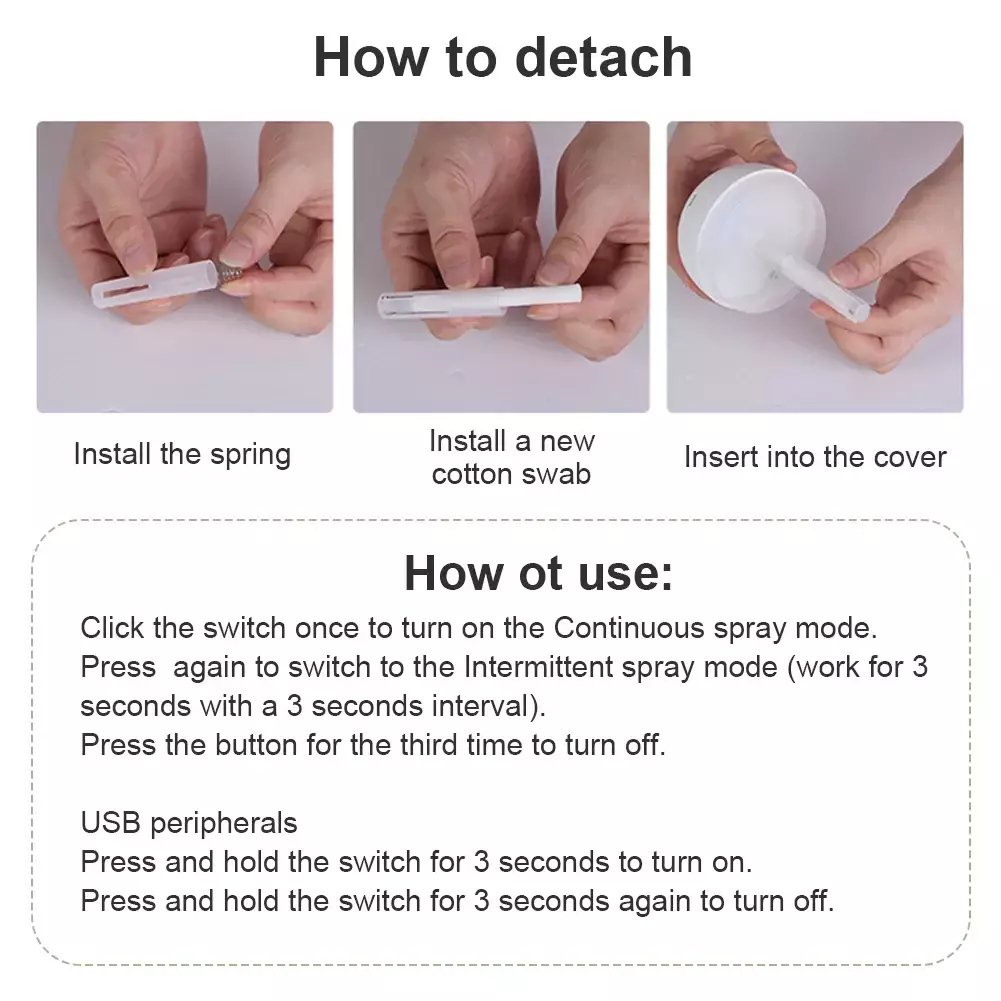 How to detach

Install the spring

Install a new cotton swab

Insert into the cover

How ot use:

Click the switch once to turn on the Continuous spray mode.
Press  again to switch to the Intermittent spray mode (work for 3 seconds with a 3 seconds interval).
Press the button for the third time to turn off.

USB peripherals
Press and hold the switch for 3 seconds to turn on.
Press and hold the switch for 3 seconds again to turn off.