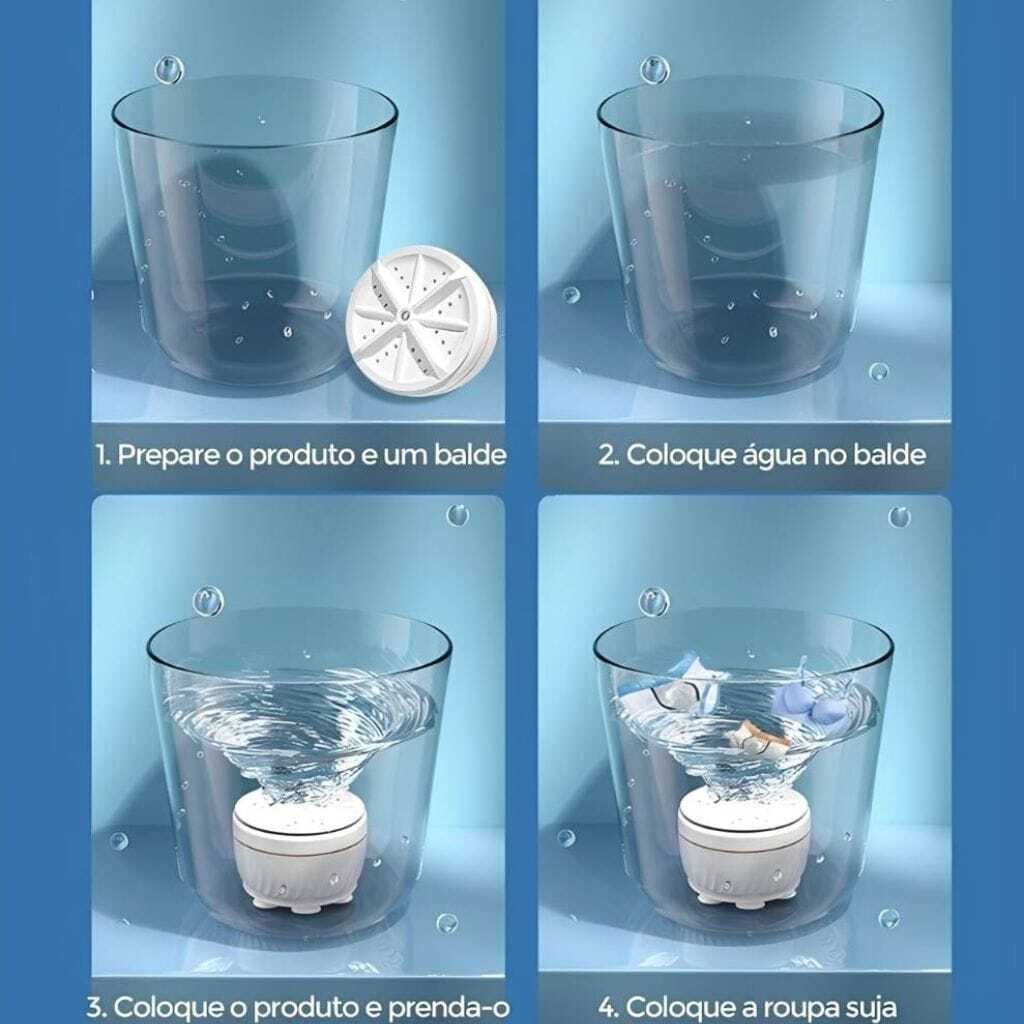 1. Prepare o produto e um balde

2. Coloque água no balde

3. Coloque o produto e prenda-o

4. Coloque a roupa suja