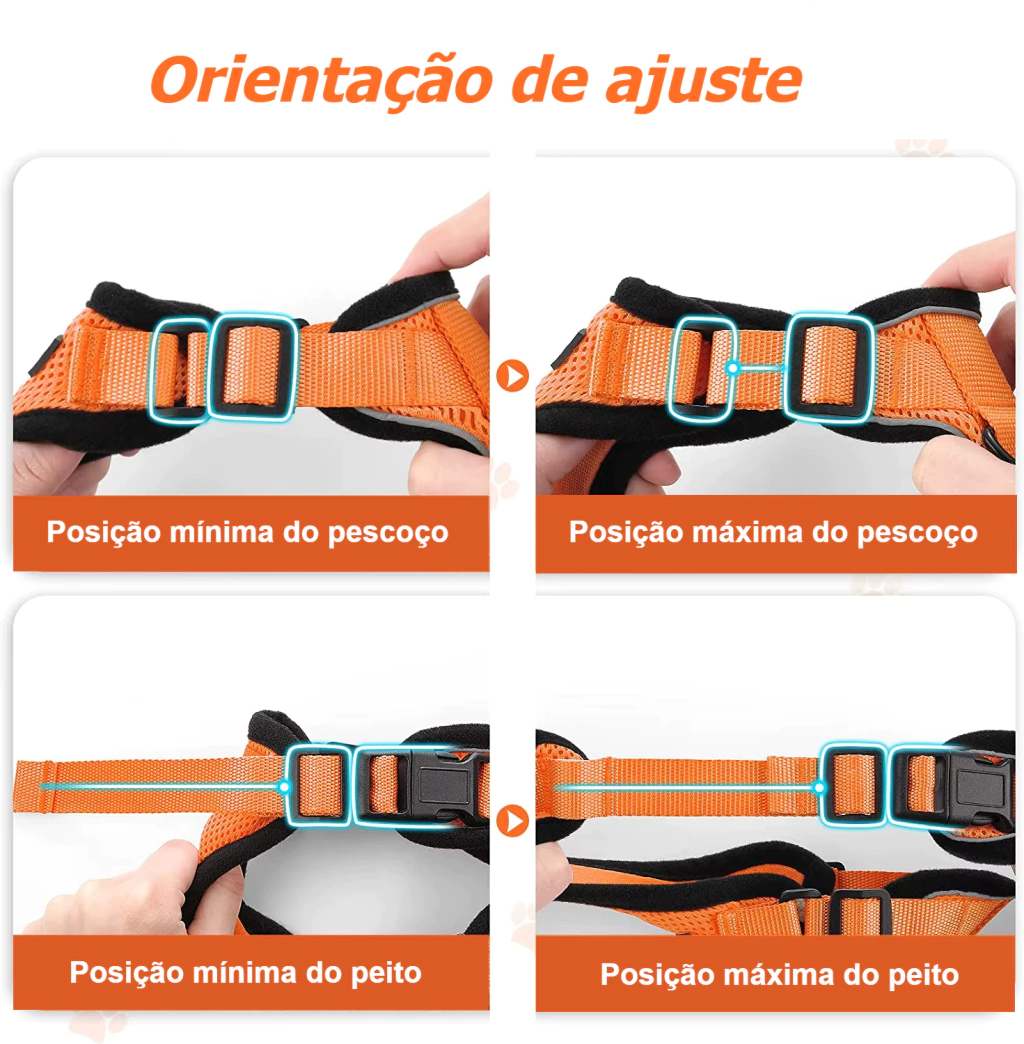 Orientação de ajuste

Posição mínima do pescoço

Posição máxima do pescoço

Posição mínima do peito

Posição máxima do peito