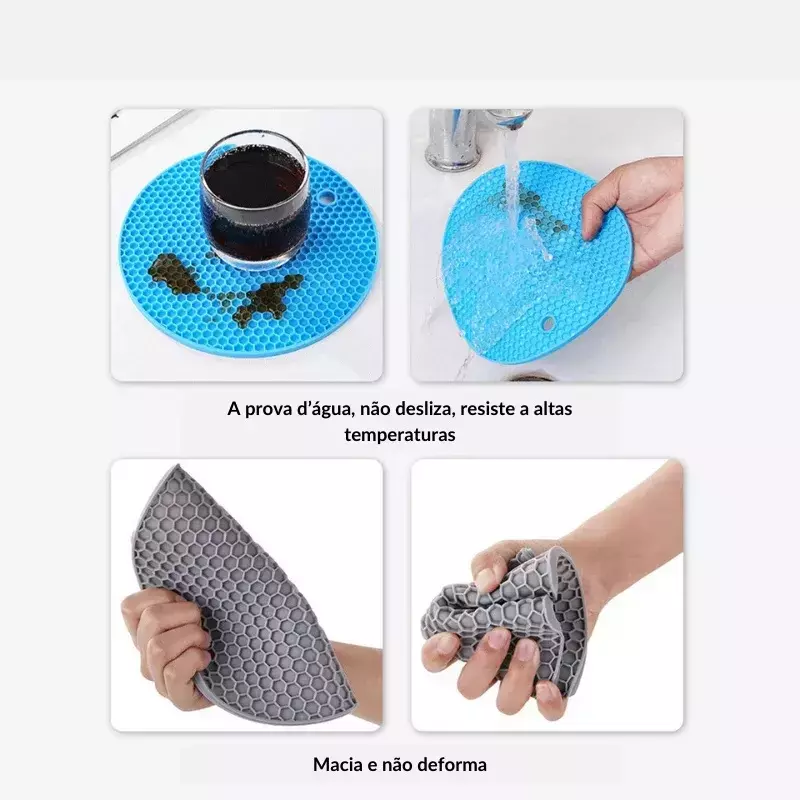 A prova d'água, não desliza, resiste a altas temperaturas

Macia e não deforma