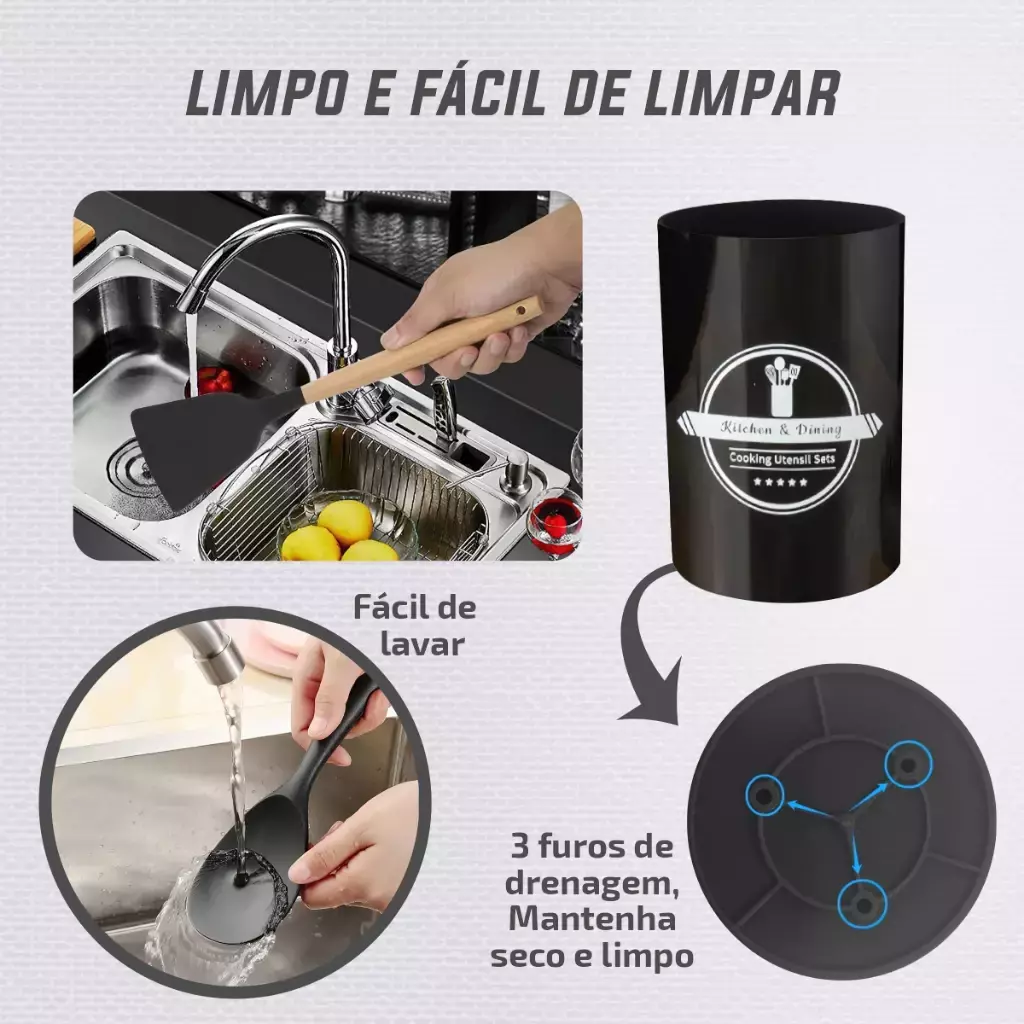 LIMPO E FÁCIL DE LIMPAR

Kitchen & Dining
Cooking Utensil Sets
★★★★★

Fácil de lavar

3 furos de drenagem, Mantenha seco e limpo