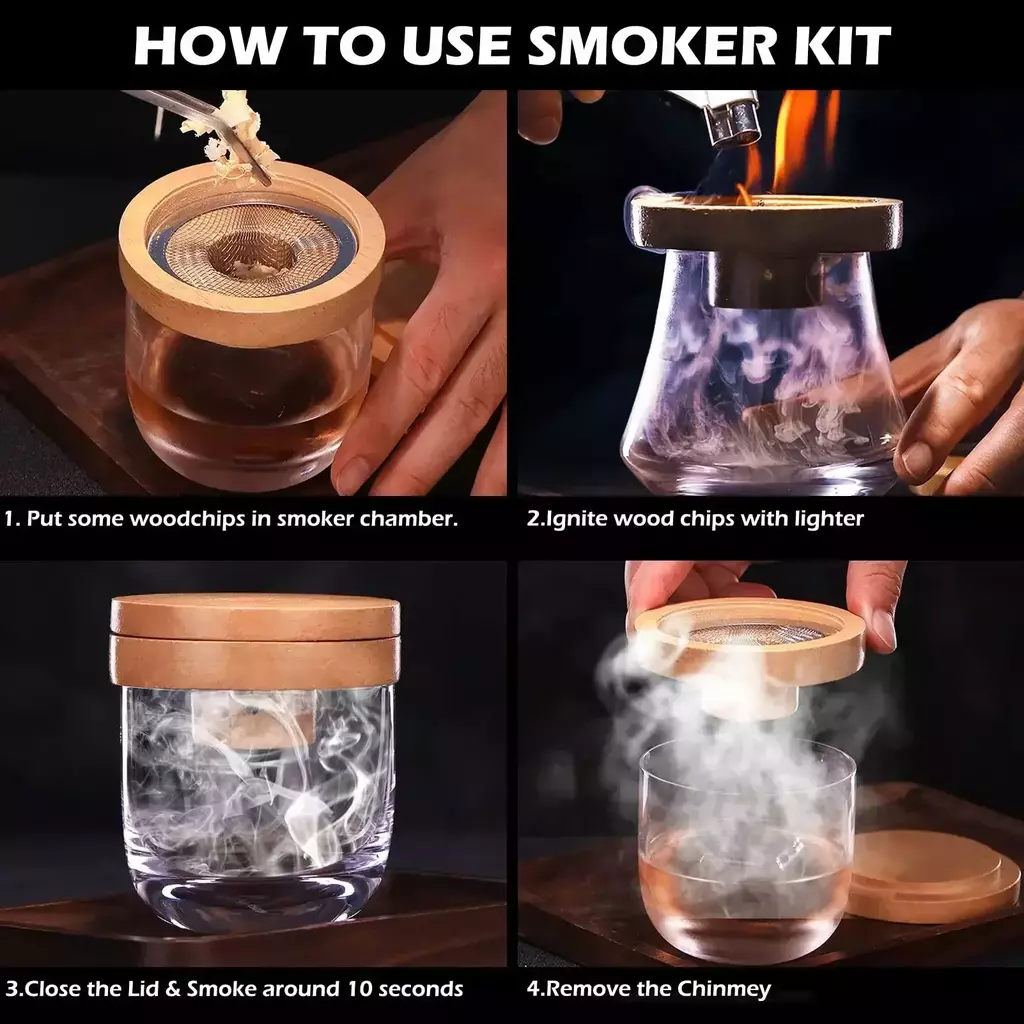 HOW TO USE SMOKER KIT

1. Put some woodchips in smoker chamber.

2.Ignite wood chips with lighter

3.Close the Lid & Smoke around 10 seconds

4.Remove the Chinmey