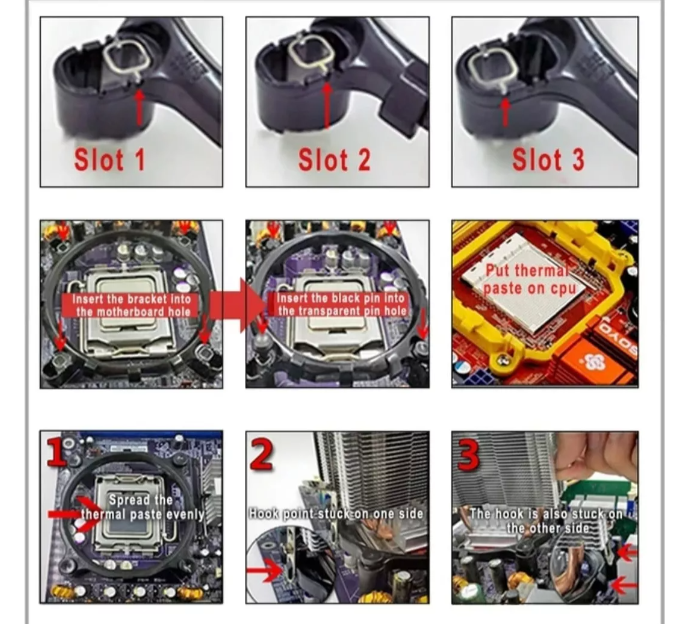 Slot 1

Slot 2

Slot 3

Insert the bracket into the motherboard hole

Insert the black pin into the transparent pin hole

Put thermal paste on cpu

SOYO

1

Spread the thermal paste evenly

2

Hook point stuck on one side

3

The hook is also stuck on the other side