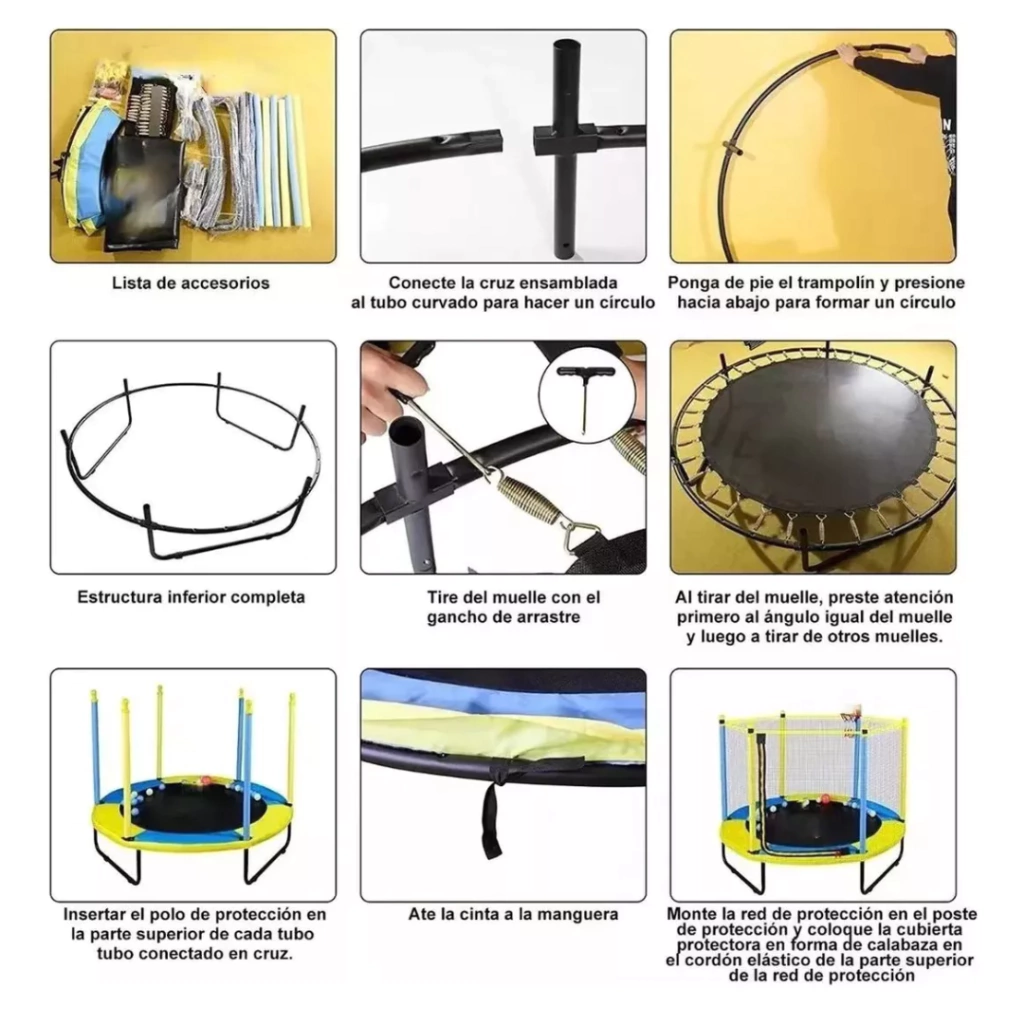 Lista de accesorios

Conecte la cruz ensamblada al tubo curvado para hacer un círculo

Ponga de pie el trampolín y presione hacia abajo para formar un círculo

Estructura inferior completa

Tire del muelle con el gancho de arrastre

Al tirar del muelle, preste atención primero al ángulo igual del muelle y luego a tirar de otros muelles.

Insertar el polo de protección en la parte superior de cada tubo tubo conectado en cruz.

Ate la cinta a la manguera

Monte la red de protección en el poste de protección y coloque la cubierta protectora en forma de calabaza en el cordón elástico de la parte superior de la red de protección