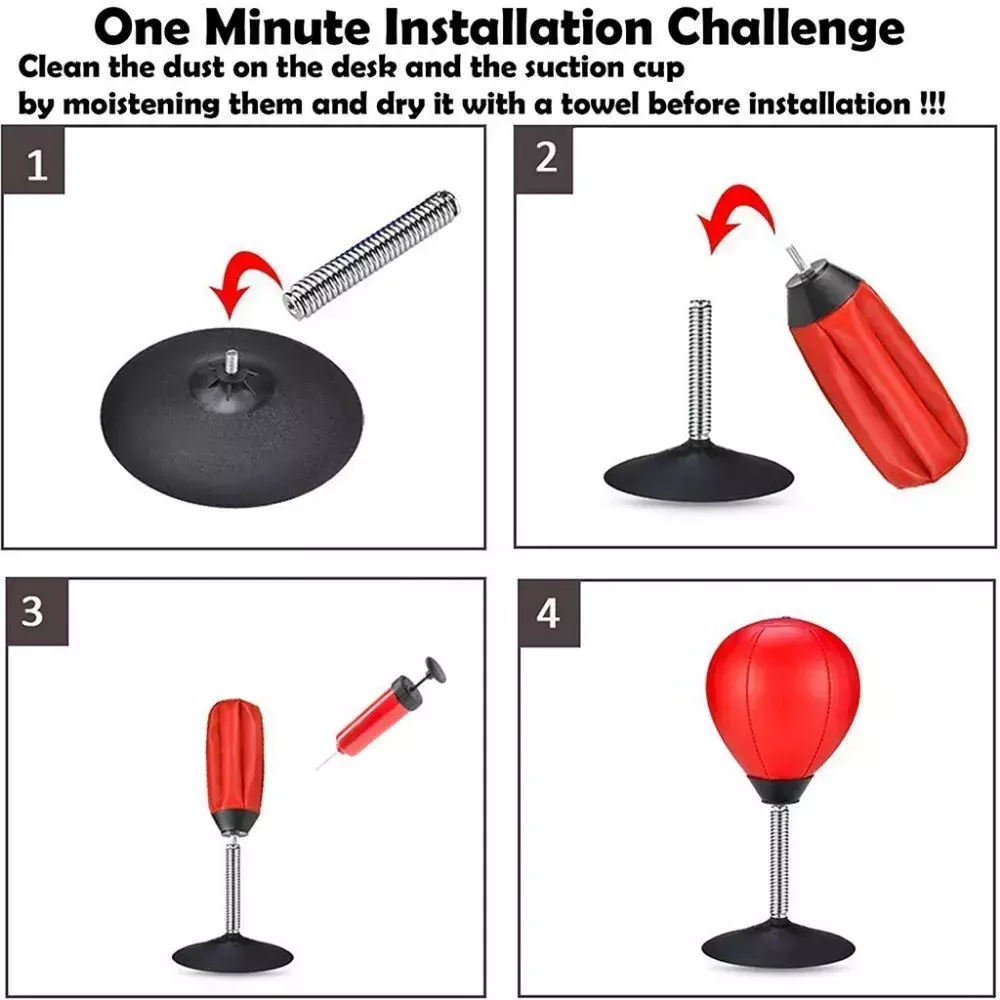 One Minute Installation Challenge

Clean the dust on the desk and the suction cup by moistening them and dry it with a towel before installation !!!

1

2

3

4