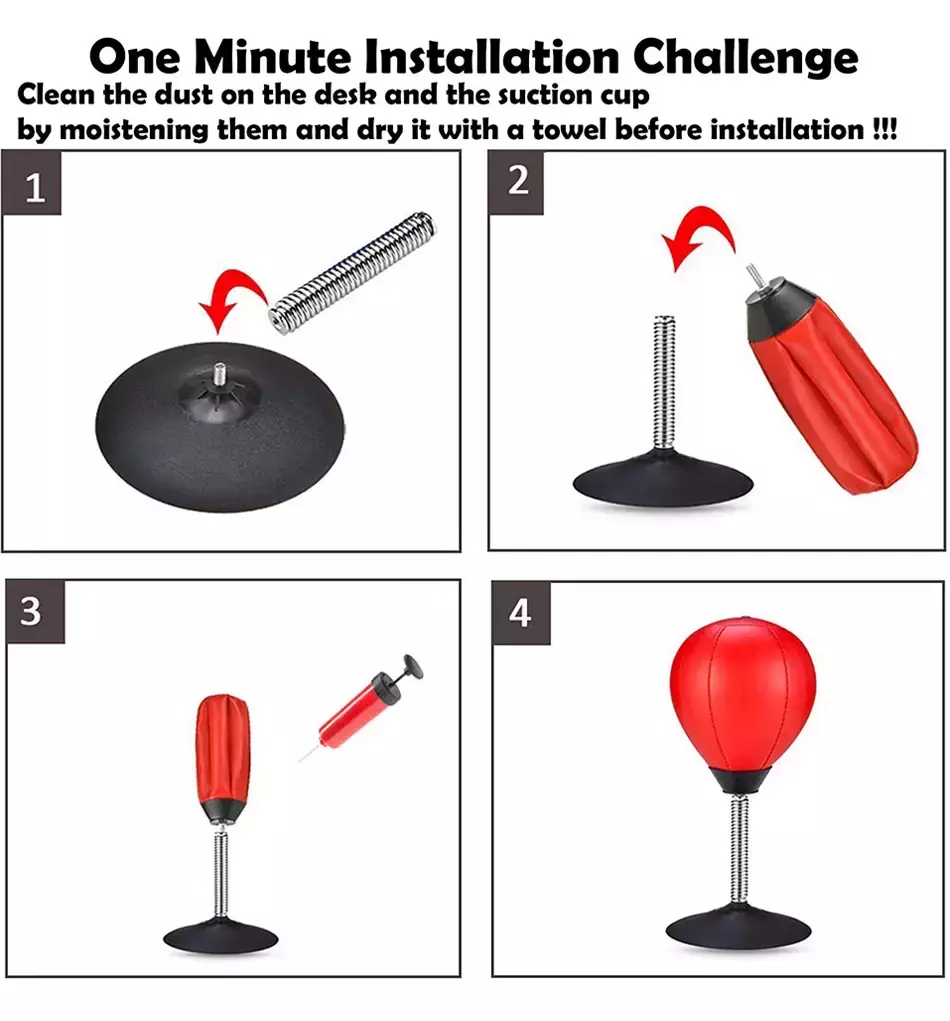 One Minute Installation Challenge

Clean the dust on the desk and the suction cup by moistening them and dry it with a towel before installation !!!

1

2

3

4