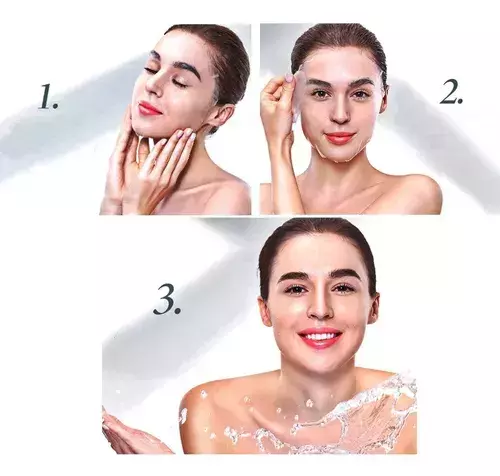 1.

2.

3.