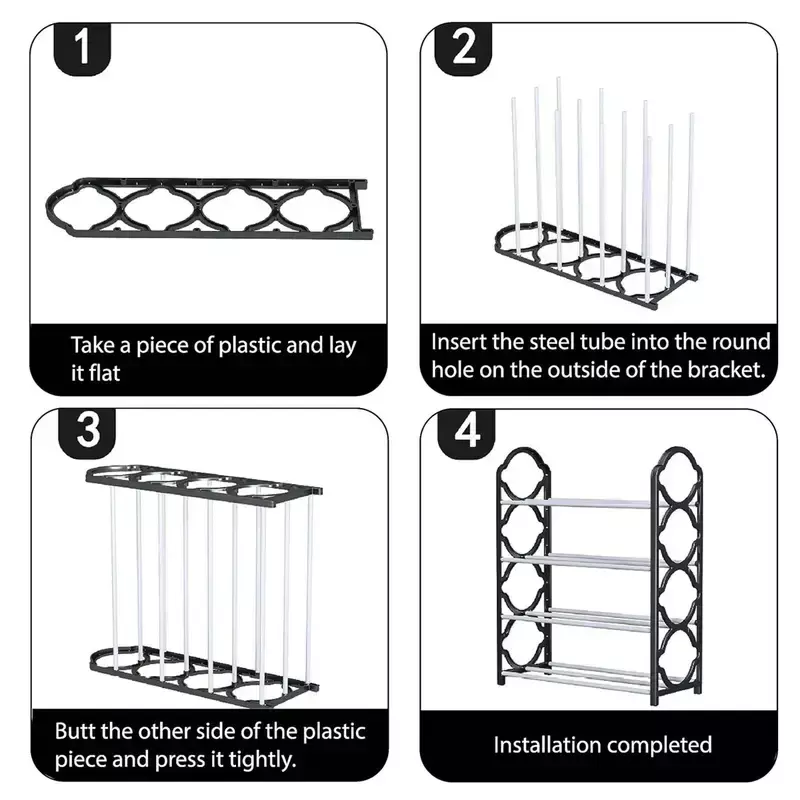 1

Take a piece of plastic and lay it flat

2

Insert the steel tube into the round hole on the outside of the bracket.

3

Butt the other side of the plastic piece and press it tightly.

4

Installation completed