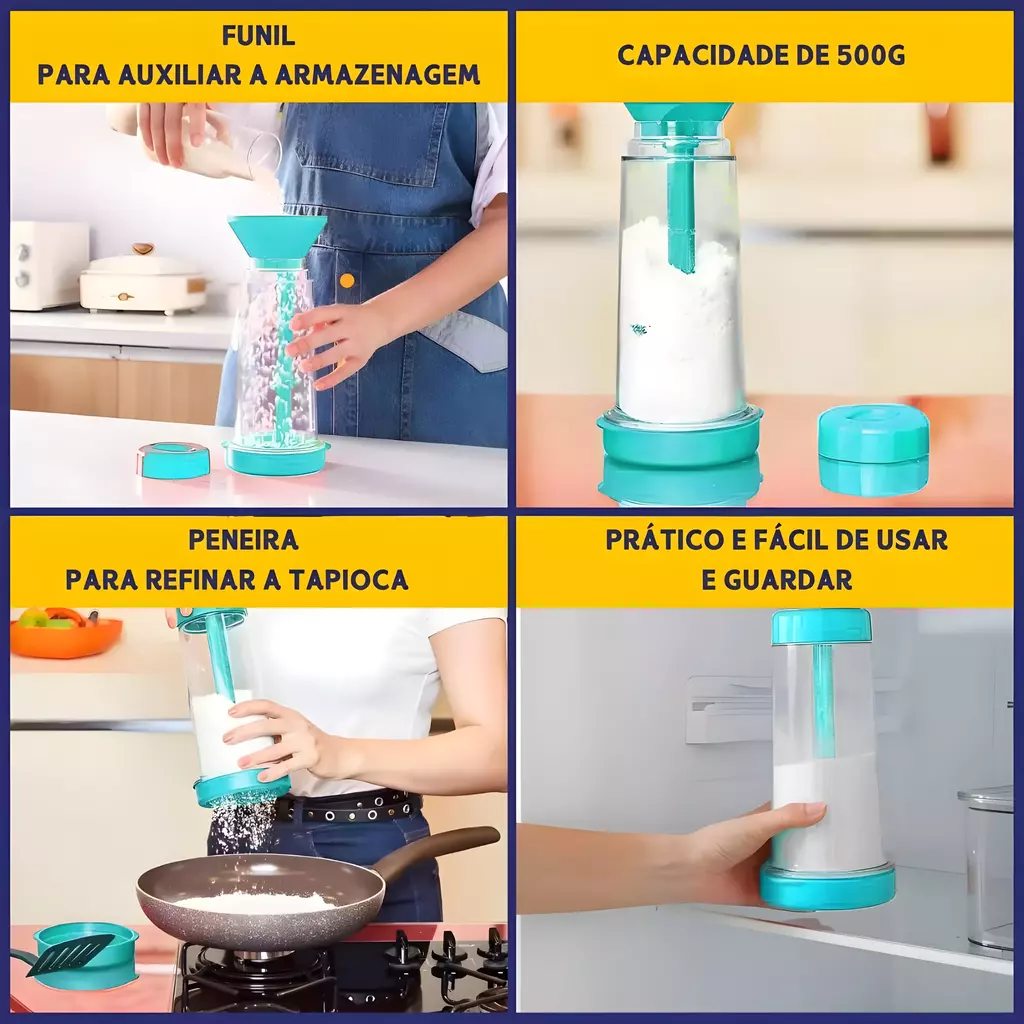 FUNIL
PARA AUXILIAR A ARMAZENAGEM

CAPACIDADE DE 500G

PENEIRA
PARA REFINAR A TAPIOCA

PRÁTICO E FÁCIL DE USAR
E GUARDAR