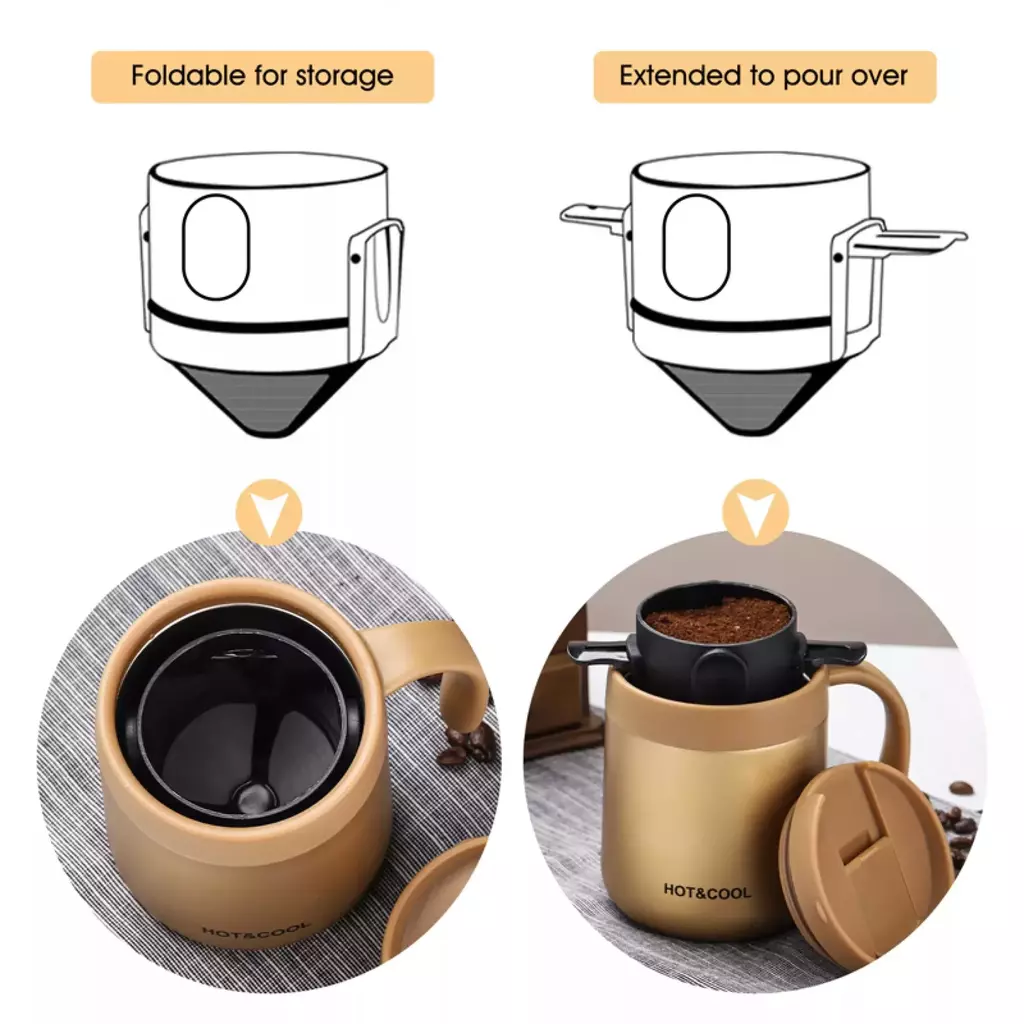 Foldable for storage

Extended to pour over

HOT&COOL

HOT&COOL