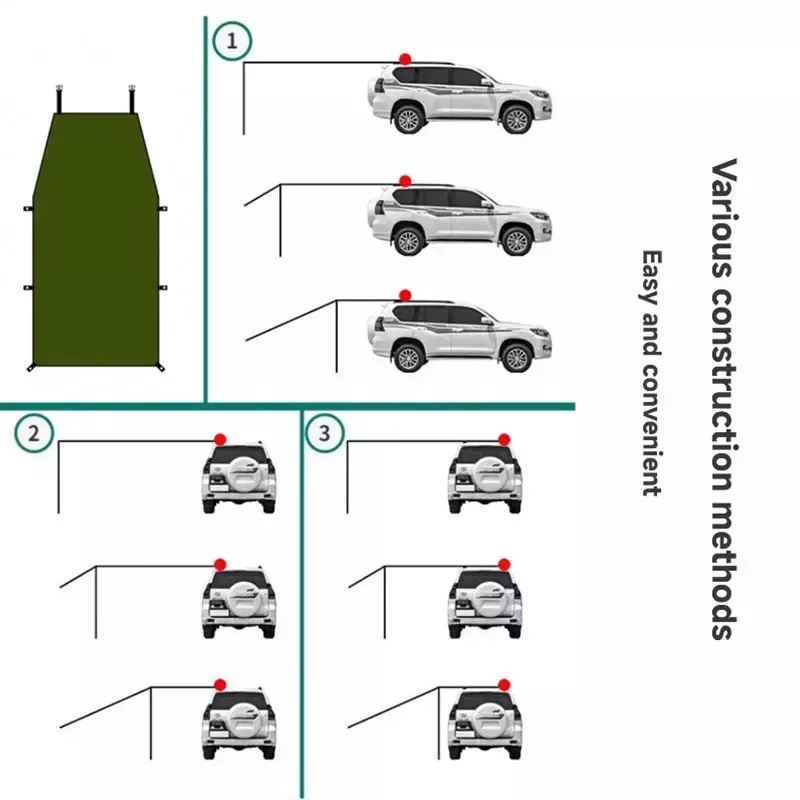 1

2

3

Various construction methods

Easy and convenient