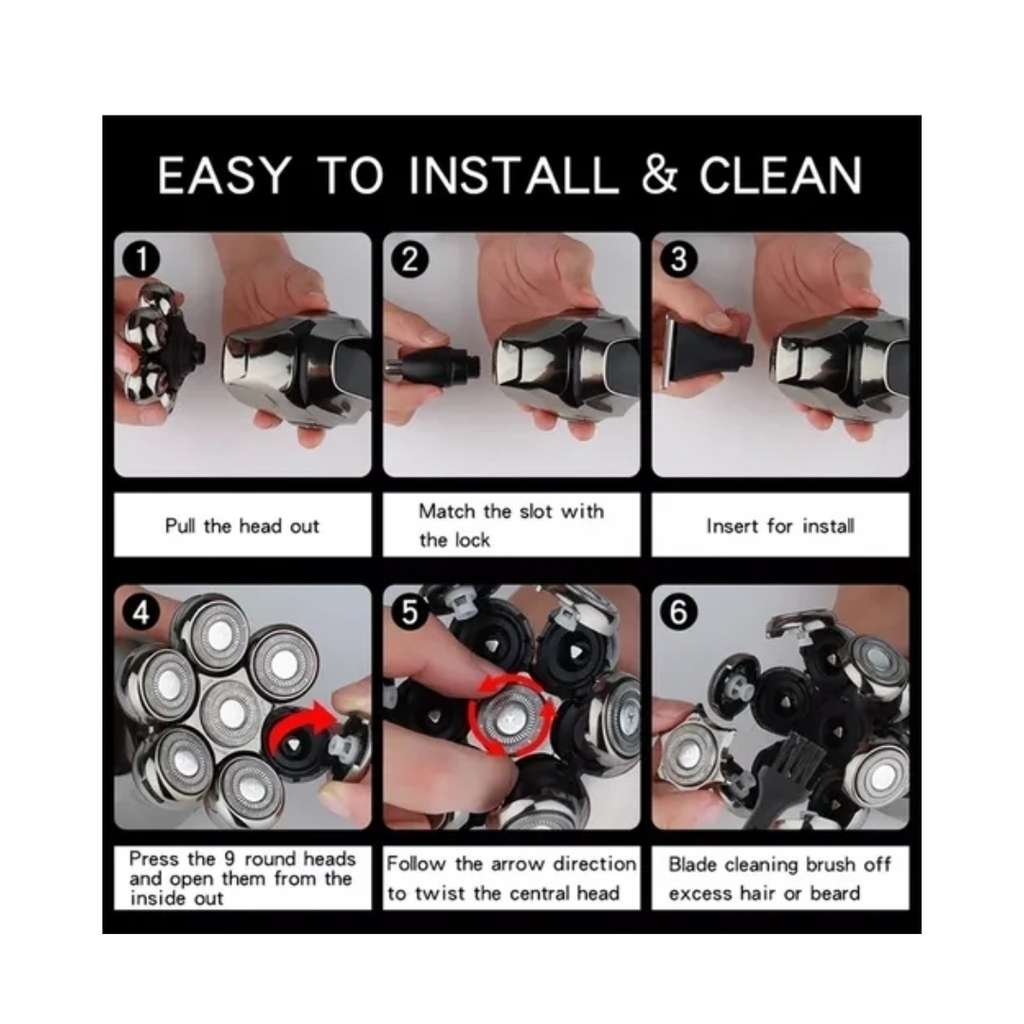 EASY TO INSTALL & CLEAN

1

Pull the head out

2

Match the slot with the lock

3

Insert for install

4

Press the 9 round heads and open them from the inside out

5

Follow the arrow direction to twist the central head

6

Blade cleaning brush off excess hair or beard