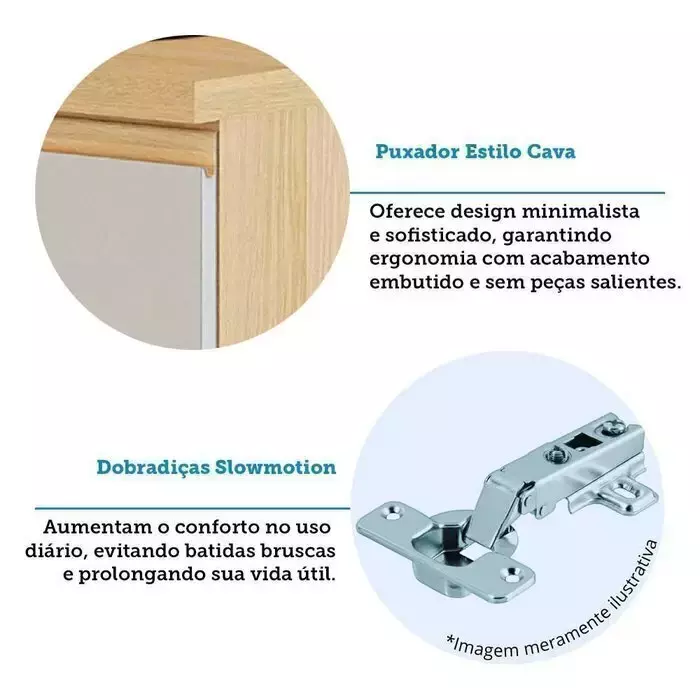 Puxador Estilo Cava

Oferece design minimalista e sofisticado, garantindo ergonomia com acabamento embutido e sem peças salientes.

Dobradiças Slowmotion

Aumentam o conforto no uso diário, evitando batidas bruscas e prolongando sua vida útil.

*Imagem meramente ilustrativa