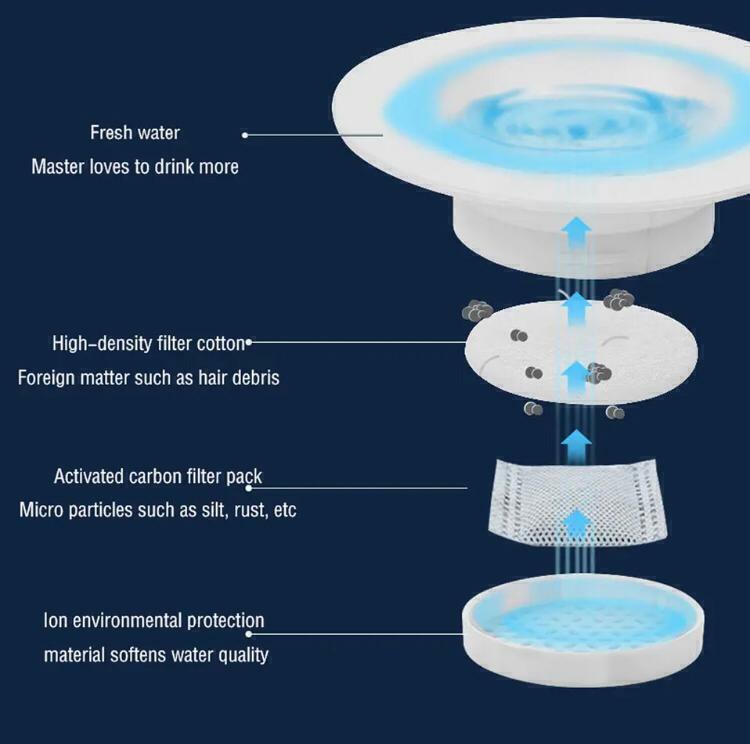 Fresh water
Master loves to drink more

High-density filter cotton
Foreign matter such as hair debris

Activated carbon filter pack
Micro particles such as silt, rust, etc

Ion environmental protection
material softens water quality