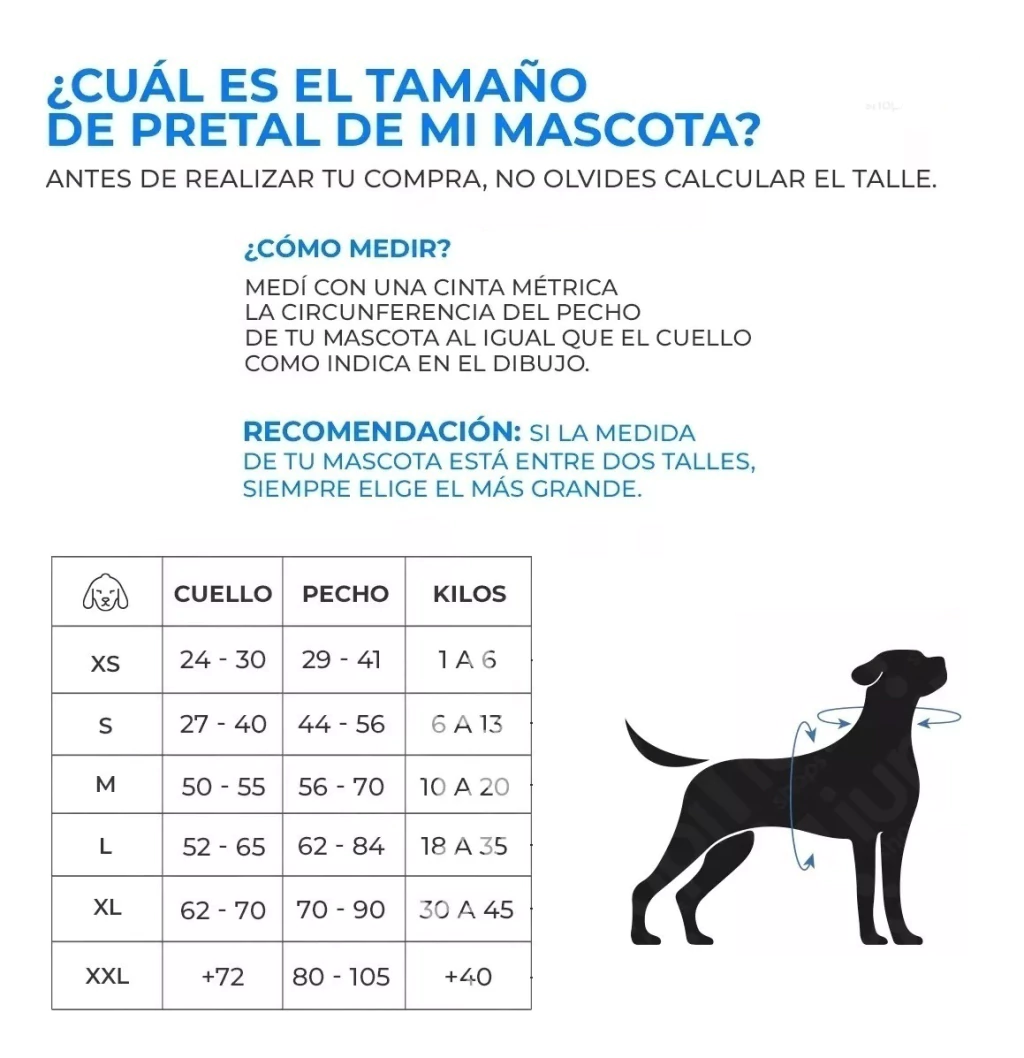 ¿CUÁL ES EL TAMAÑO DE PRETAL DE MI MASCOTA?

ANTES DE REALIZAR TU COMPRA, NO OLVIDES CALCULAR EL TALLE.

¿CÓMO MEDIR?

MEDÍ CON UNA CINTA MÉTRICA LA CIRCUNFERENCIA DEL PECHO DE TU MASCOTA AL IGUAL QUE EL CUELLO COMO INDICA EN EL DIBUJO.

RECOMENDACIÓN: SI LA MEDIDA DE TU MASCOTA ESTÁ ENTRE DOS TALLES, SIEMPRE ELIGE EL MÁS GRANDE.

| | CUELLO | PECHO | KILOS |
|---|---|---|---|
| XS | 24 - 30 | 29 - 41 | 1 A 6 |
| S | 27 - 40 | 44 - 56 | 6 A 13 |
| M | 50 - 55 | 56 - 70 | 10 A 20 |
| L | 52 - 65 | 62 - 84 | 18 A 35 |
| XL | 62 - 70 | 70 - 90 | 30 A 45 |
| XXL | +72 | 80 - 105 | +40 |