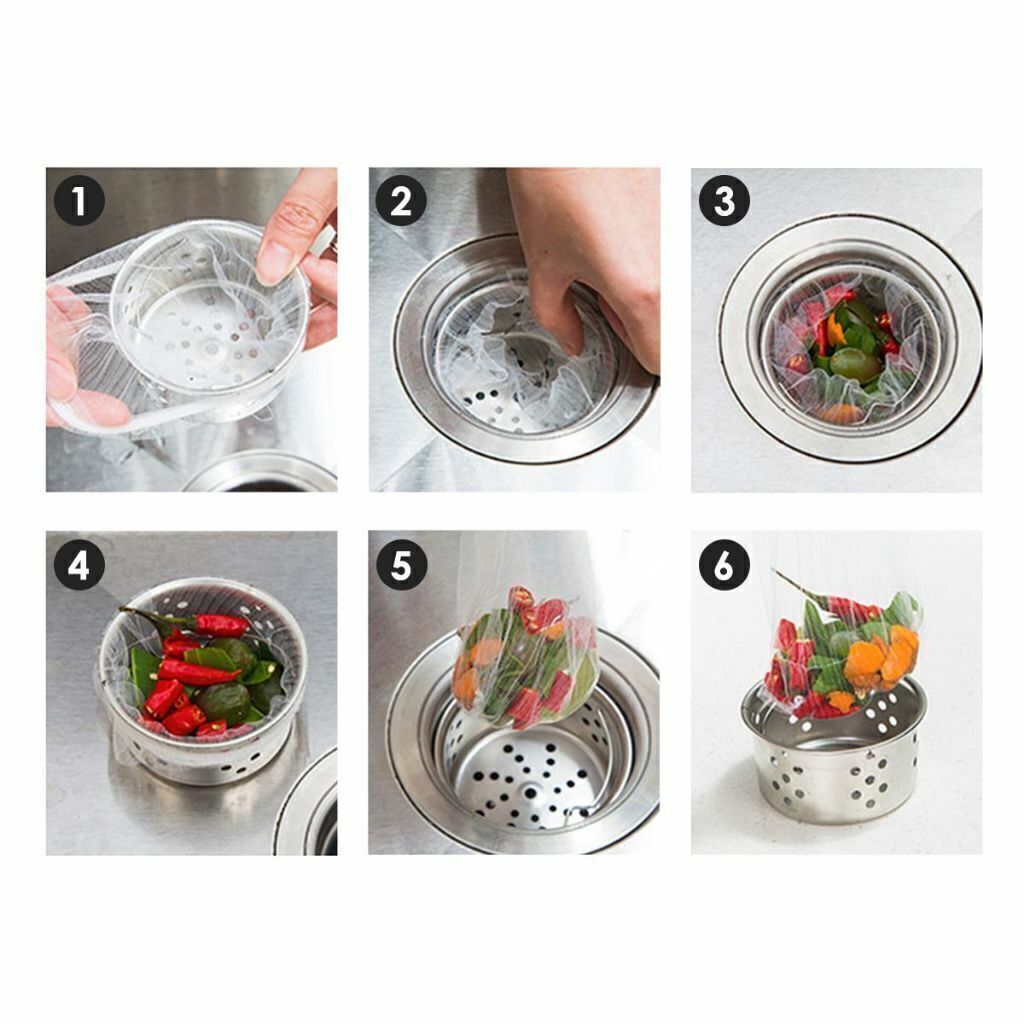 1

2

3

4

5

6