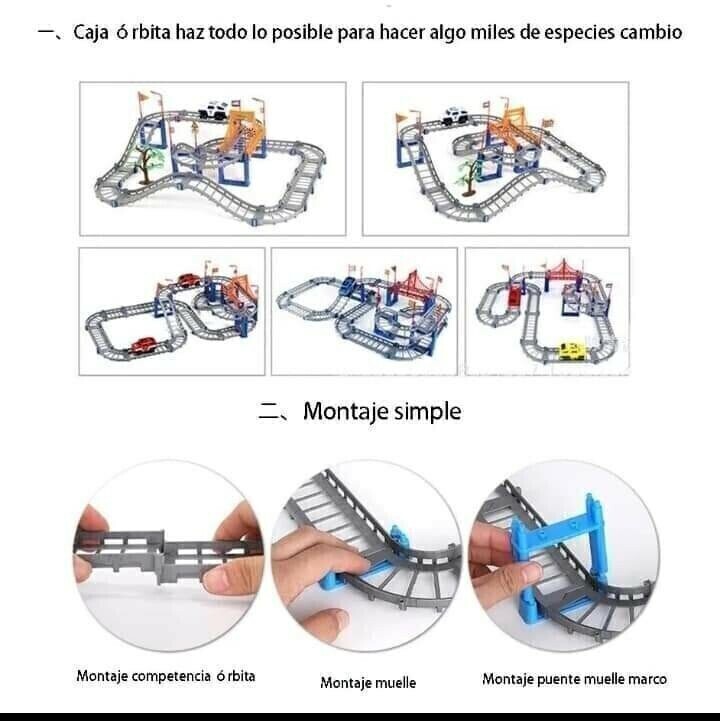 一、Caja ó rbita haz todo lo posible para hacer algo miles de especies cambio

二、Montaje simple

Montaje competencia ó rbita

Montaje muelle

Montaje puente muelle marco