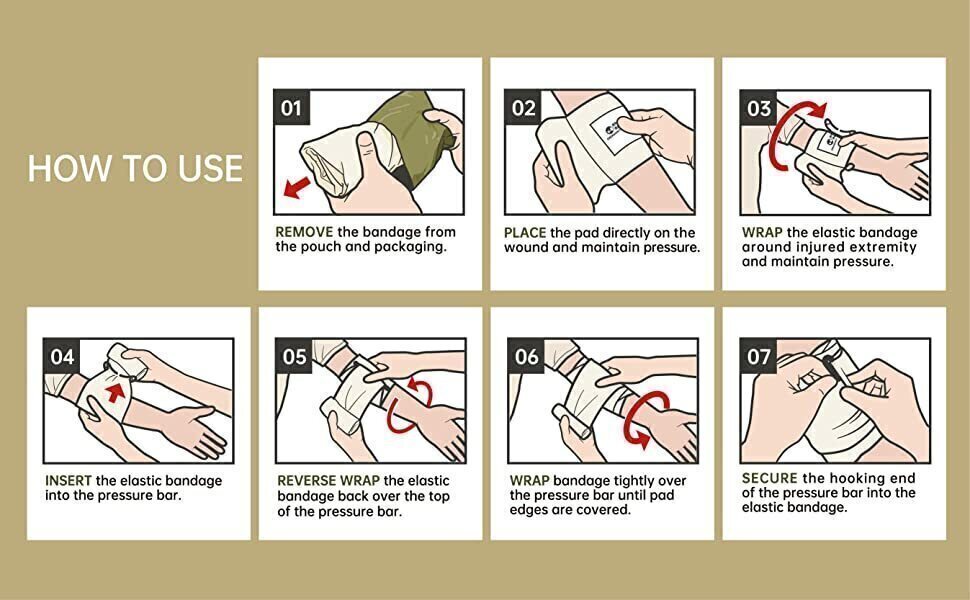 HOW TO USE

01

REMOVE the bandage from the pouch and packaging.

02

PLACE the pad directly on the wound and maintain pressure.

03

WRAP the elastic bandage around injured extremity and maintain pressure.

04

INSERT the elastic bandage into the pressure bar.

05

REVERSE WRAP the elastic bandage back over the top of the pressure bar.

06

WRAP bandage tightly over the pressure bar until pad edges are covered.

07

SECURE the hooking end of the pressure bar into the elastic bandage.