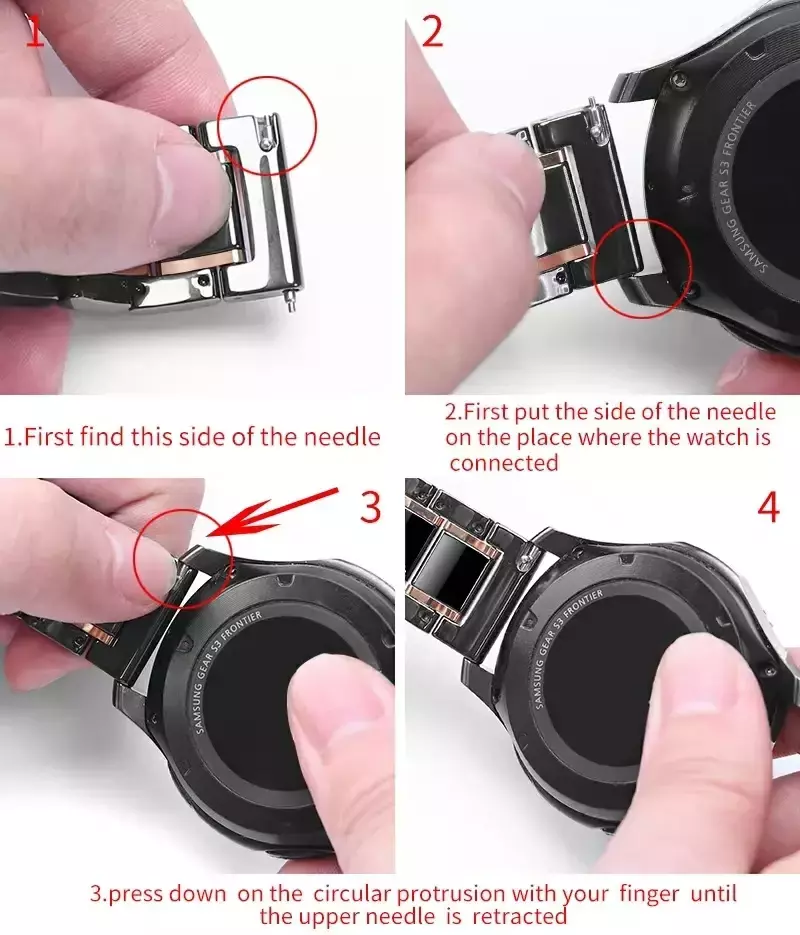 1

2

SAMSUNG GEAR S3 FRONTIER

1.First find this side of the needle

2.First put the side of the needle on the place where the watch is connected

3

SAMSUNG GEAR S3 FRONTIER

4

SAMSUNG GEAR S3 FRONTIER

3.press down on the circular protrusion with your finger until the upper needle is retracted