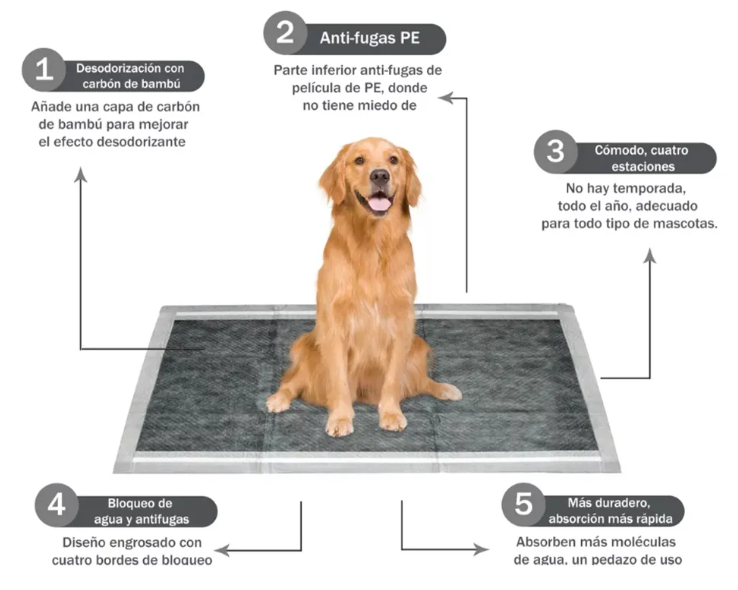 1 Desodorización con carbón de bambú

Añade una capa de carbón de bambú para mejorar el efecto desodorizante

2 Anti-fugas PE

Parte inferior anti-fugas de película de PE, donde no tiene miedo de

3 Cómodo, cuatro estaciones

No hay temporada, todo el año, adecuado para todo tipo de mascotas.

4 Bloqueo de agua y antifugas

Diseño engrosado con cuatro bordes de bloqueo

5 Más duradero, absorción más rápida

Absorben más moléculas de agua, un pedazo de uso