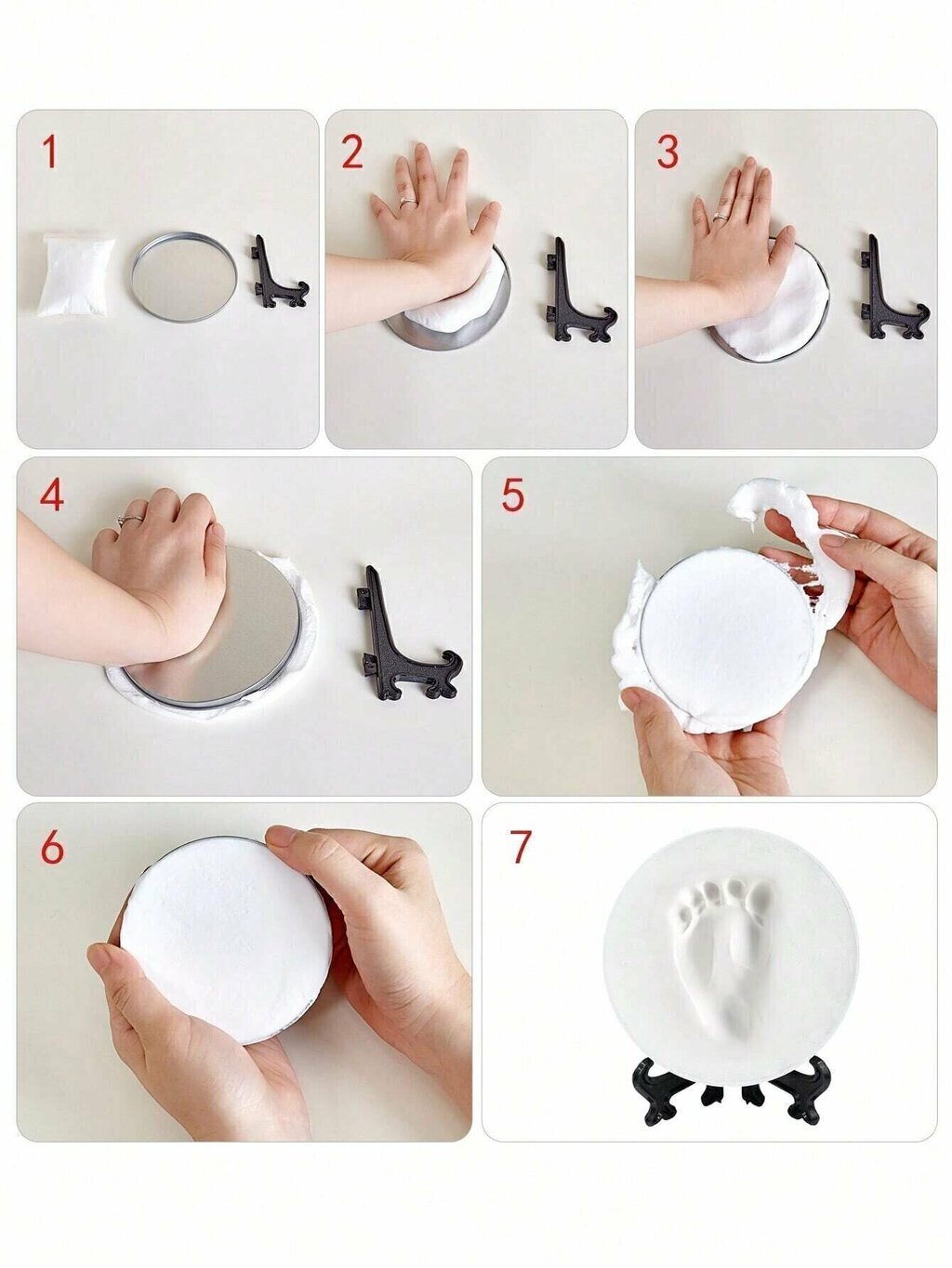 1

2

3

4

5

6

7