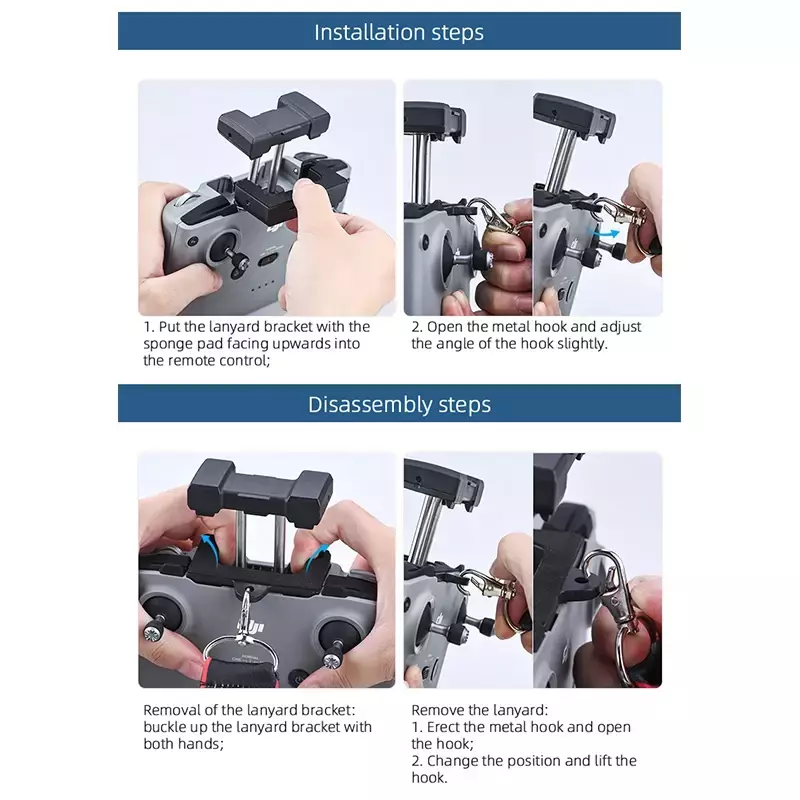 Installation steps

1. Put the lanyard bracket with the sponge pad facing upwards into the remote control;

2. Open the metal hook and adjust the angle of the hook slightly.

Disassembly steps

Removal of the lanyard bracket: buckle up the lanyard bracket with both hands;

Remove the lanyard:
1. Erect the metal hook and open the hook;
2. Change the position and lift the hook.