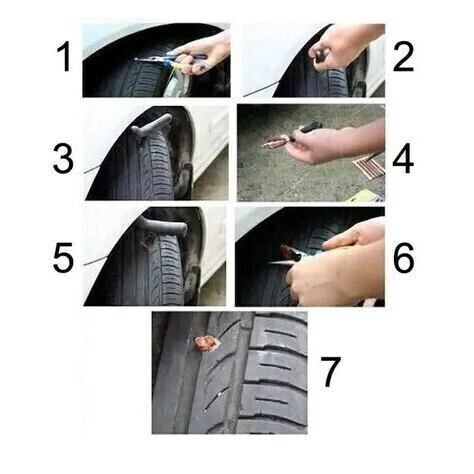 1
2
3
4
5
6
7