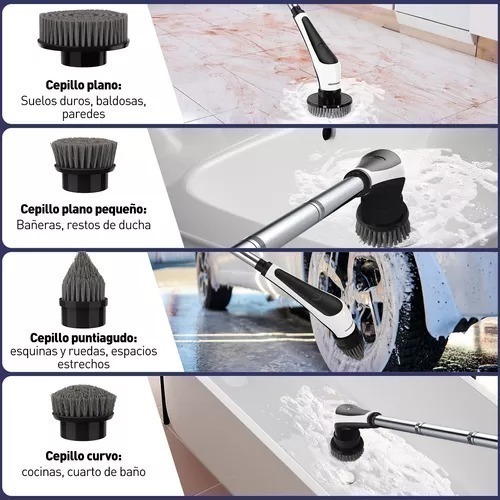 Cepillo plano:
Suelos duros, baldosas, paredes

Cepillo plano pequeño:
Bañeras, restos de ducha

Cepillo puntiagudo:
esquinas y ruedas, espacios estrechos

Cepillo curvo:
cocinas, cuarto de baño