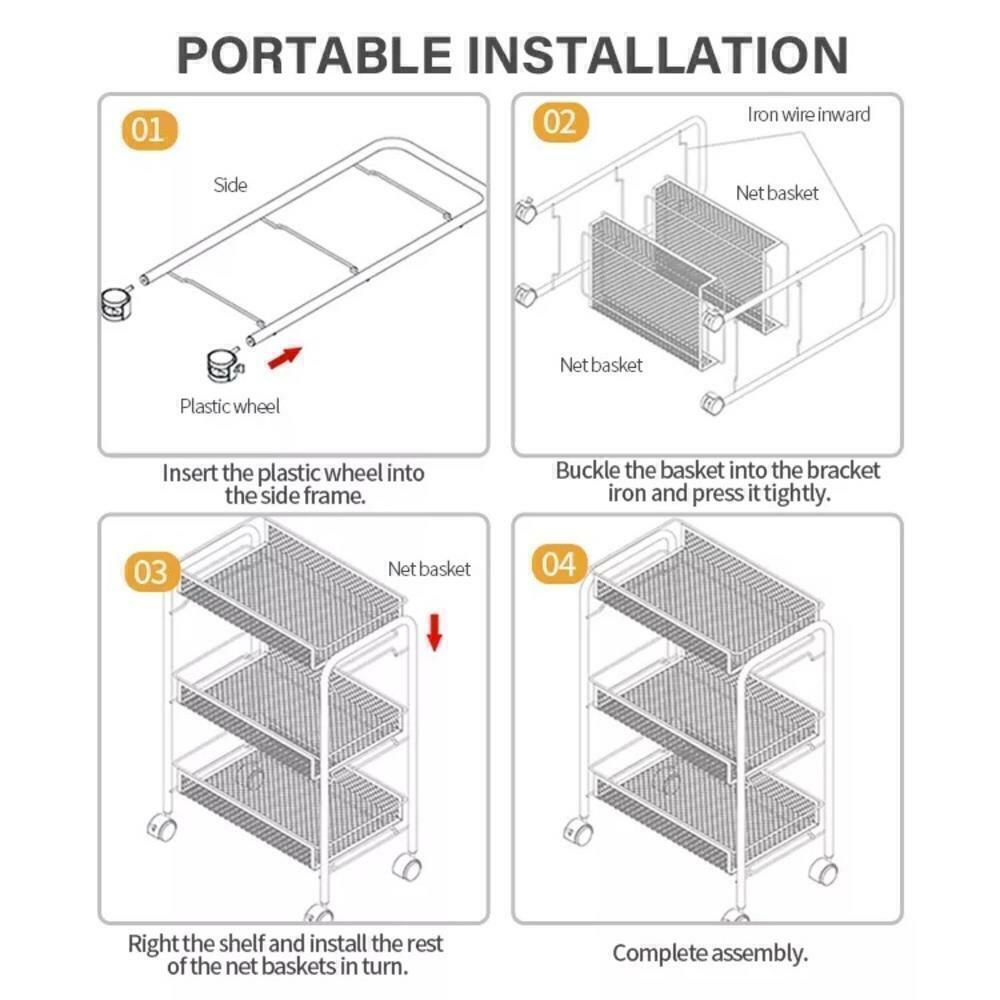 PORTABLE INSTALLATION

01

Side

Plastic wheel

Insert the plastic wheel into the side frame.

02

Iron wire inward

Net basket

Net basket

Buckle the basket into the bracket iron and press it tightly.

03

Net basket

Right the shelf and install the rest of the net baskets in turn.

04

Complete assembly.