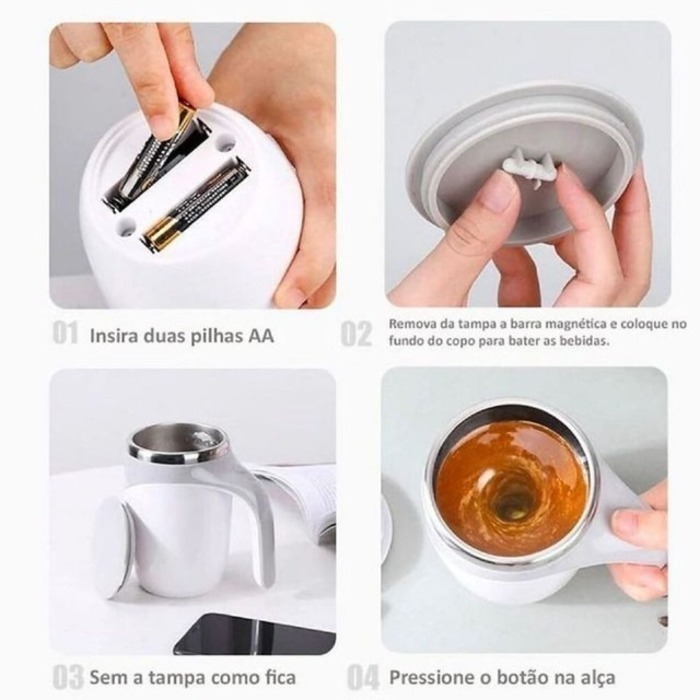 01 Insira duas pilhas AA

02 Remova da tampa a barra magnética e coloque no fundo do copo para bater as bebidas.

03 Sem a tampa como fica

04 Pressione o botão na alça