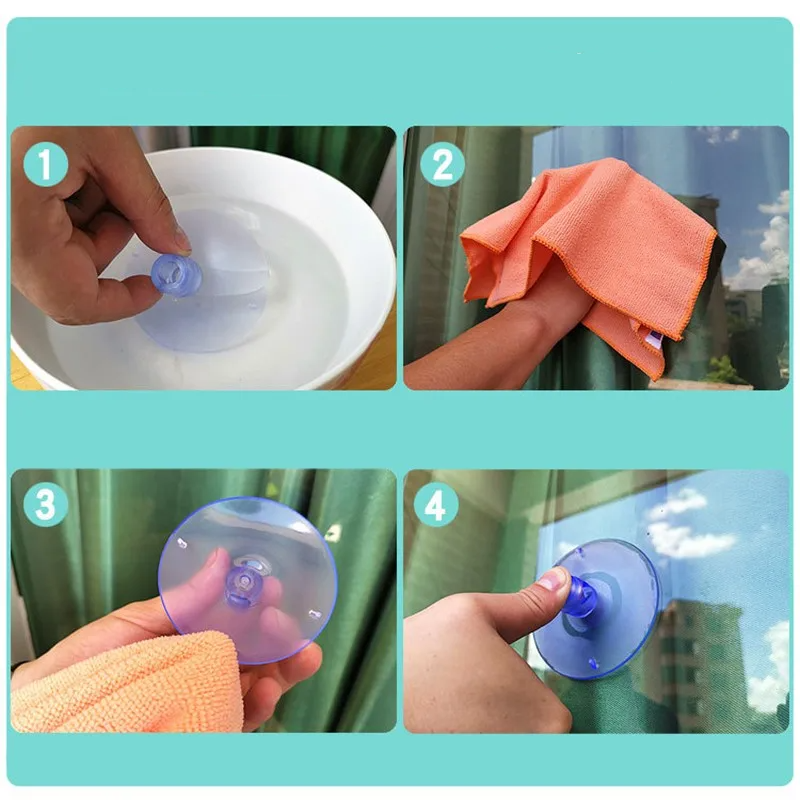 1

2

3

4