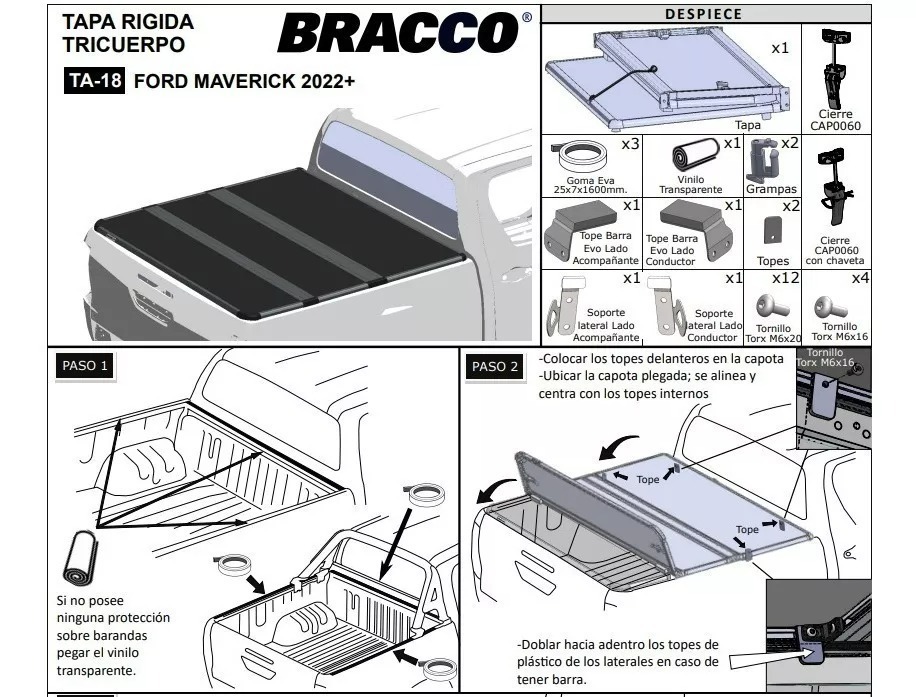 TAPA RIGIDA
TRICUERPO

BRACCO®

TA-18 FORD MAVERICK 2022+

DESPIECE

x1
Tapa

Cierre
CAP0060

x3
Goma Eva
25x7x1600mm.

x1
Vinilo
Transparente

x2
Grampas

Cierre
CAP0060
con chaveta

x1
Tope Barra
Evo Lado
Acompañante

x1
Tope Barra
Evo Lado
Conductor

x2
Topes

x1
Soporte
lateral Lado
Acompañante

x1
Soporte
lateral Lado
Conductor

x12
Tornillo
Torx M6x20

x4
Tornillo
Torx M6x16

PASO 1

Si no posee ninguna protección sobre barandas pegar el vinilo transparente.

PASO 2

-Colocar los topes delanteros en la capota
-Ubicar la capota plegada; se alinea y centra con los topes internos

Tornillo
Torx M6x16

Tope

Tope

-Doblar hacia adentro los topes de plástico de los laterales en caso de tener barra.