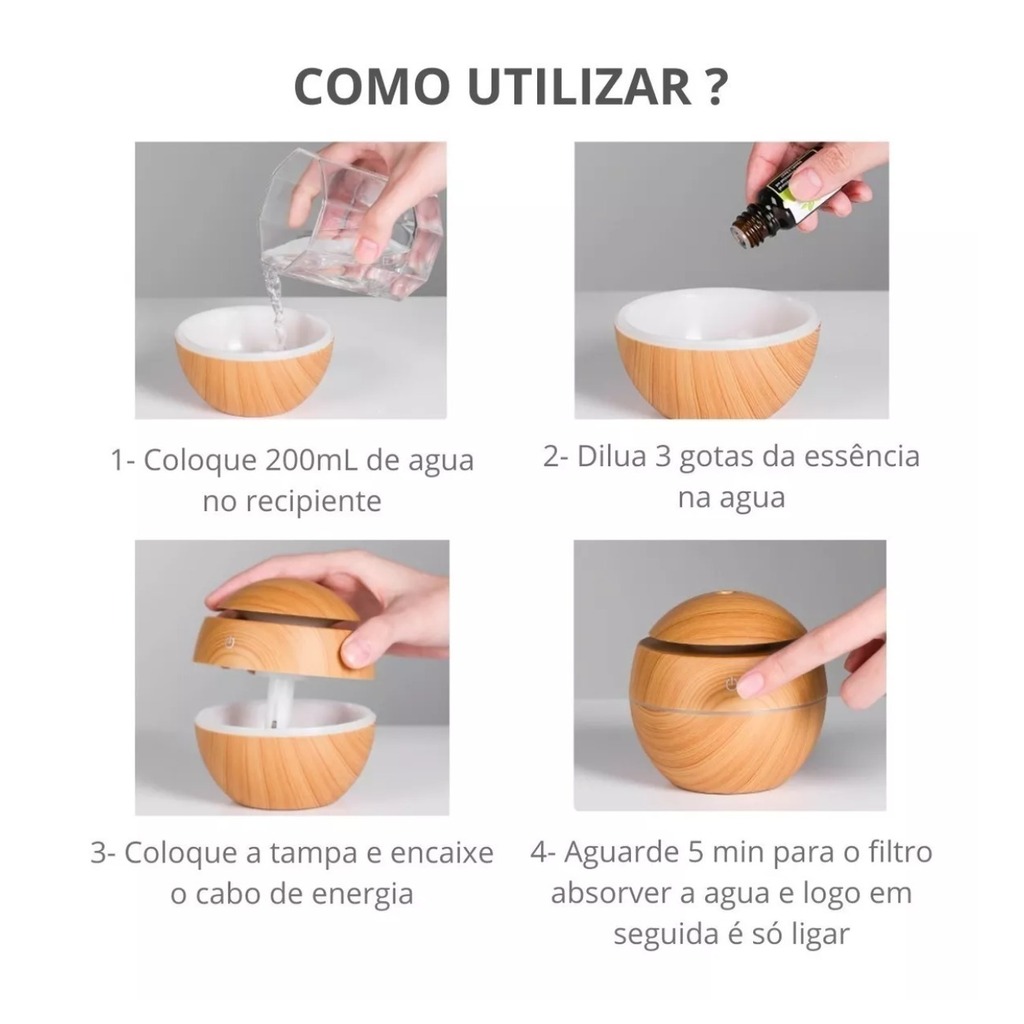 COMO UTILIZAR ?

1- Coloque 200mL de agua no recipiente

2- Dilua 3 gotas da essência na agua

3- Coloque a tampa e encaixe o cabo de energia

4- Aguarde 5 min para o filtro absorver a agua e logo em seguida é só ligar