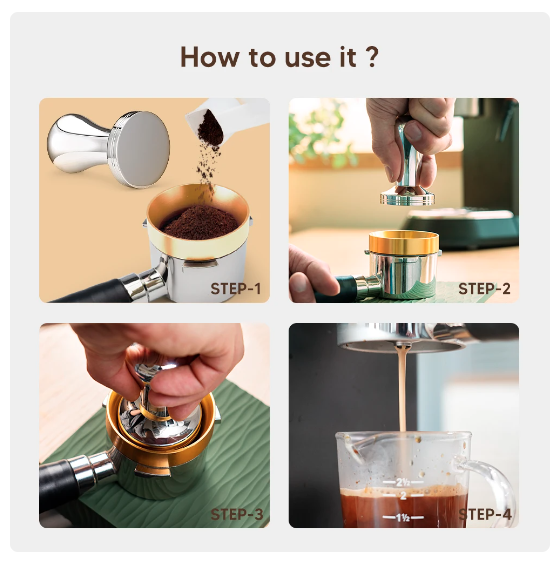 How to use it ?

STEP-1

STEP-2

STEP-3

2½
2
1½

STEP-4