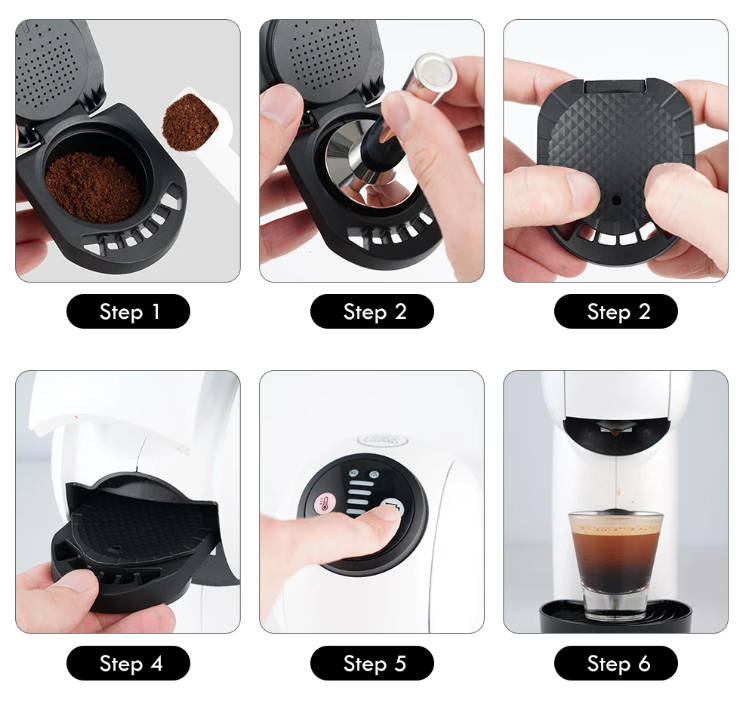 Step 1

Step 2

Step 2

Step 4

Step 5

Step 6