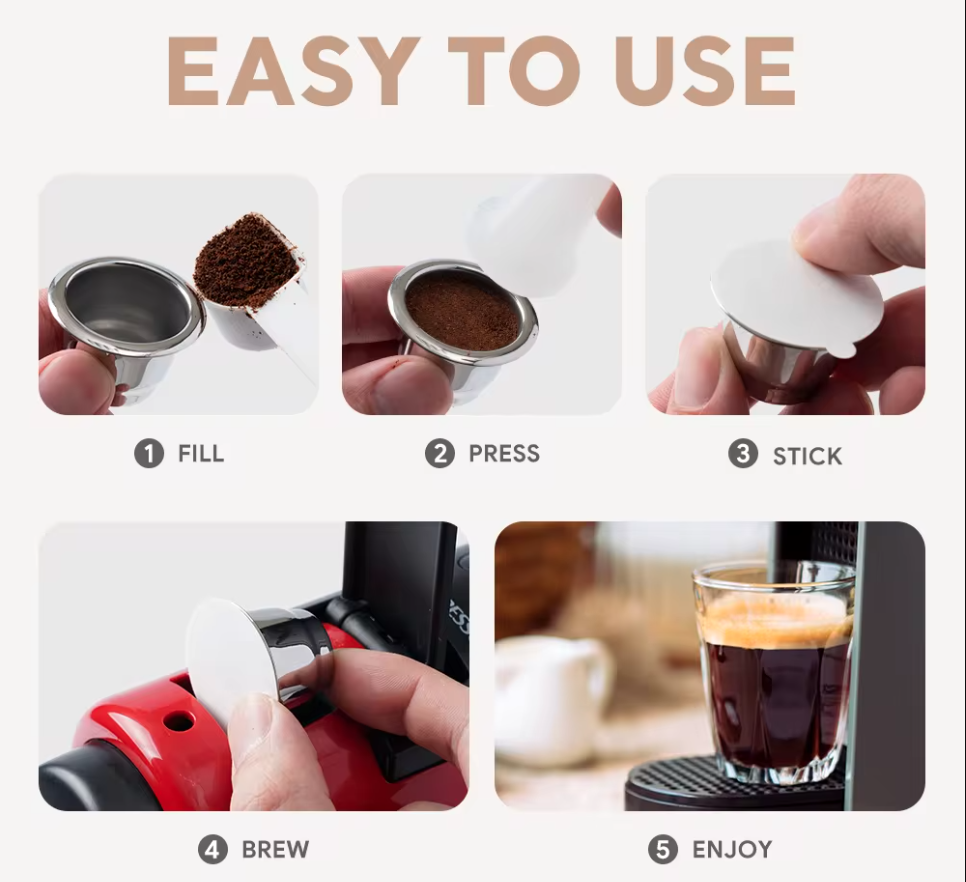 EASY TO USE

1 FILL

2 PRESS

3 STICK

4 BREW

5 ENJOY