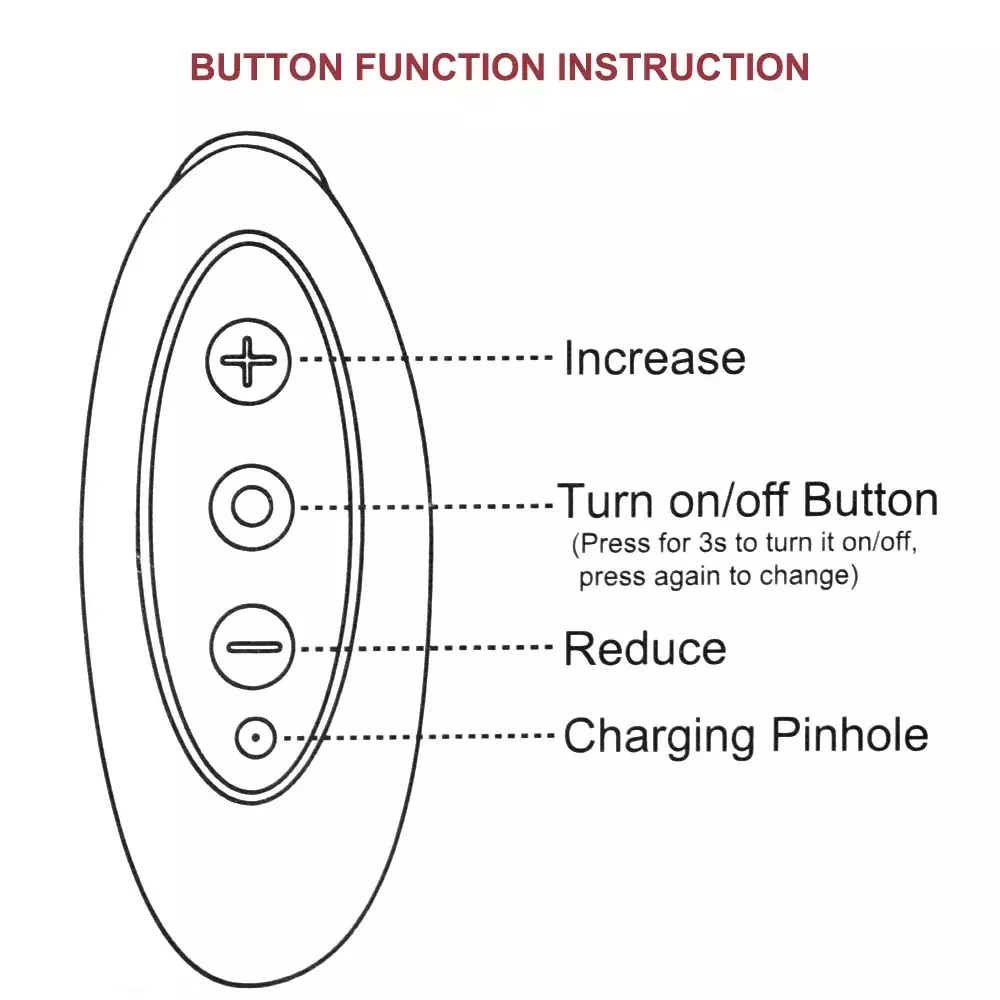 BUTTON FUNCTION INSTRUCTION

Increase

Turn on/off Button
(Press for 3s to turn it on/off, press again to change)

Reduce

Charging Pinhole