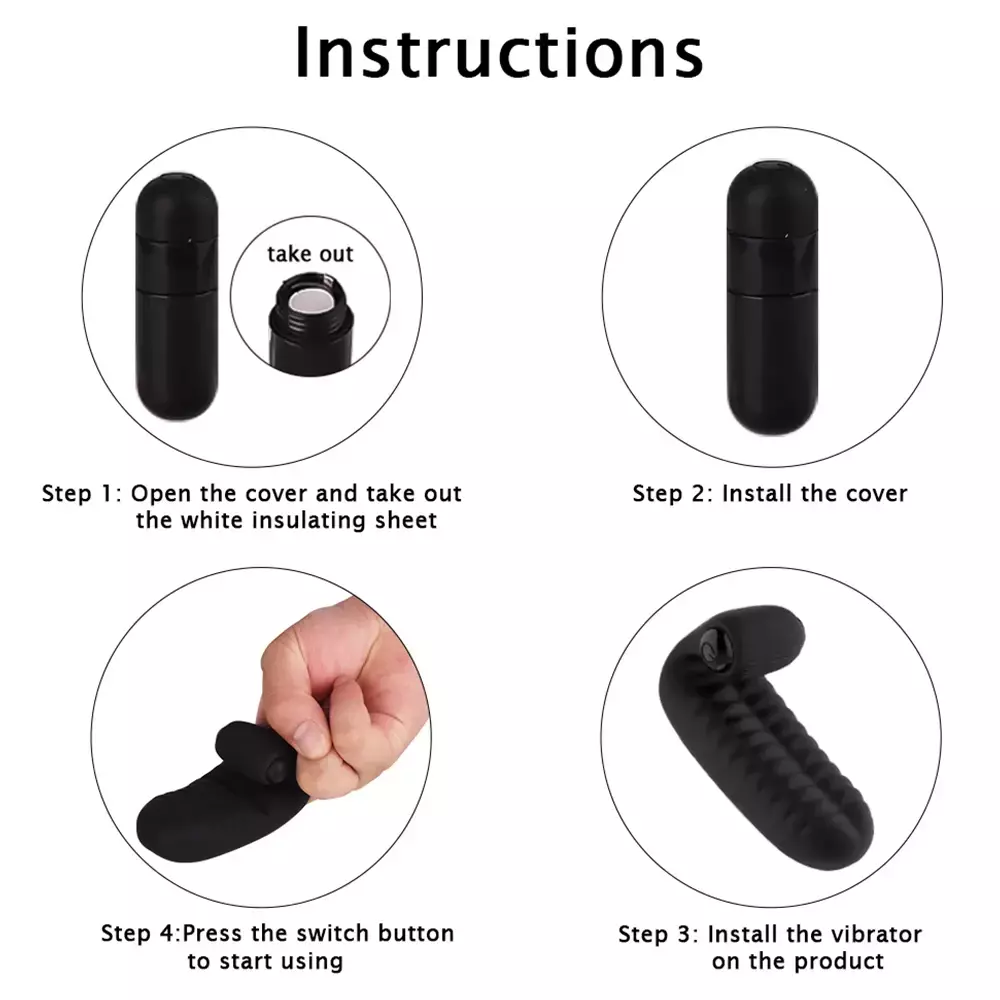 Instructions

take out

Step 1: Open the cover and take out the white insulating sheet

Step 2: Install the cover

Step 4:Press the switch button to start using

Step 3: Install the vibrator on the product