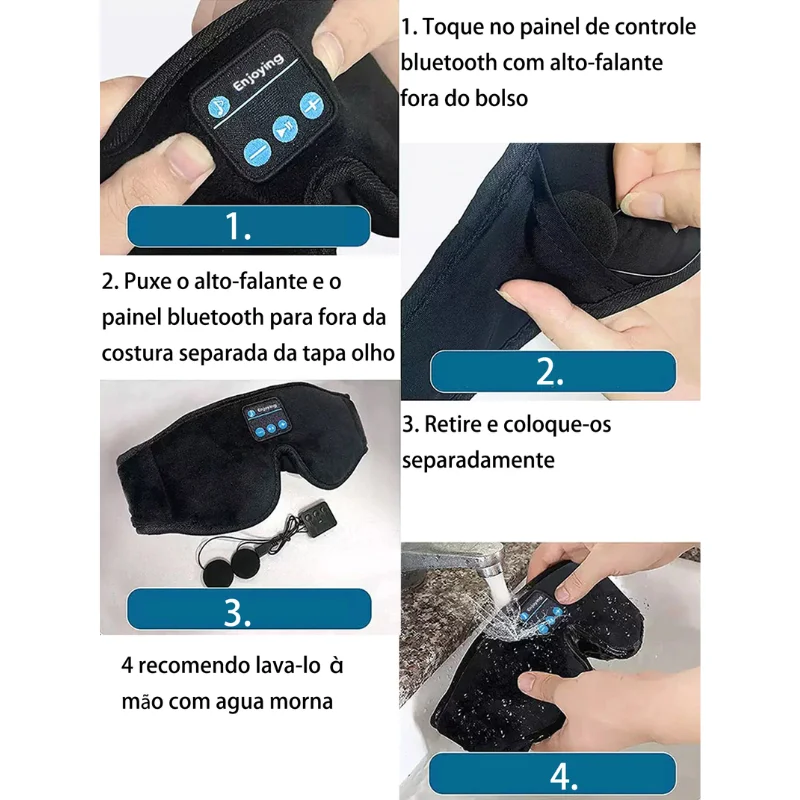 Enjoying

1.

1. Toque no painel de controle bluetooth com alto-falante fora do bolso

2. Puxe o alto-falante e o painel bluetooth para fora da costura separada da tapa olho

2.

Enjoying

3.

3. Retire e coloque-os separadamente

4 recomendo lava-lo à mão com agua morna

Enjoying

4.