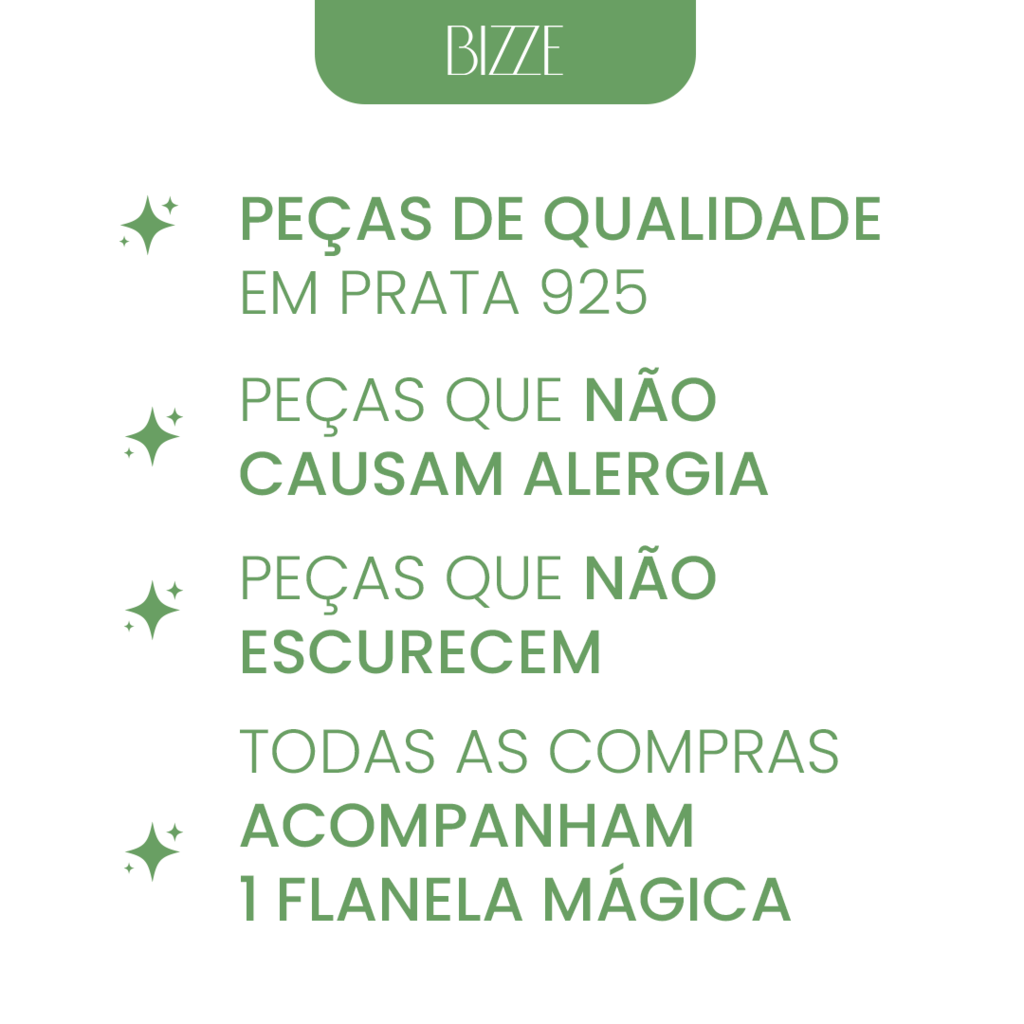 BIZZE

PEÇAS DE QUALIDADE EM PRATA 925

PEÇAS QUE NÃO CAUSAM ALERGIA

PEÇAS QUE NÃO ESCURECEM

TODAS AS COMPRAS ACOMPANHAM 1 FLANELA MÁGICA